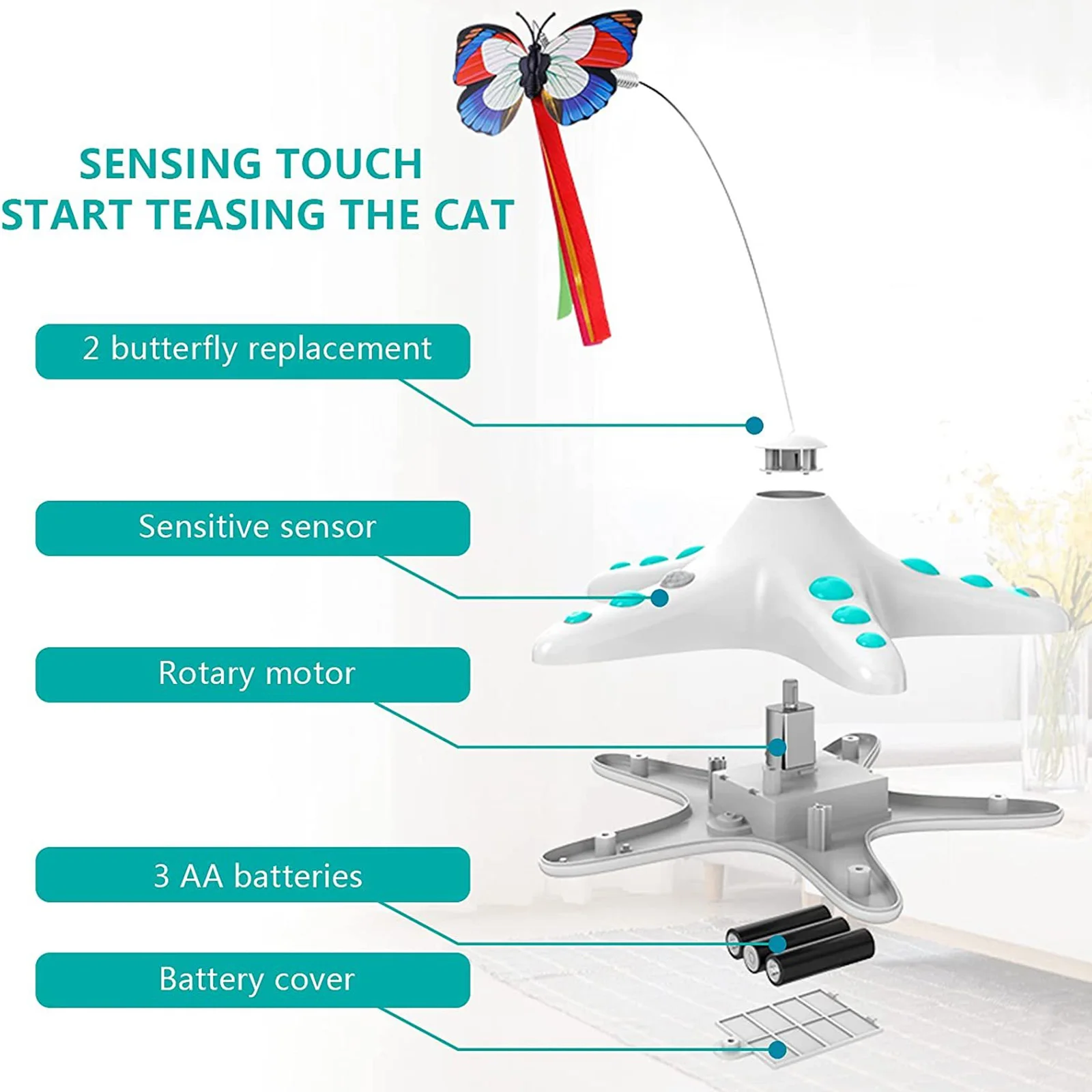 SENSING TOUCH
START TEASING THE CAT

2 butterfly replacement

Sensitive sensor

Rotary motor

3 AA batteries

Battery cover