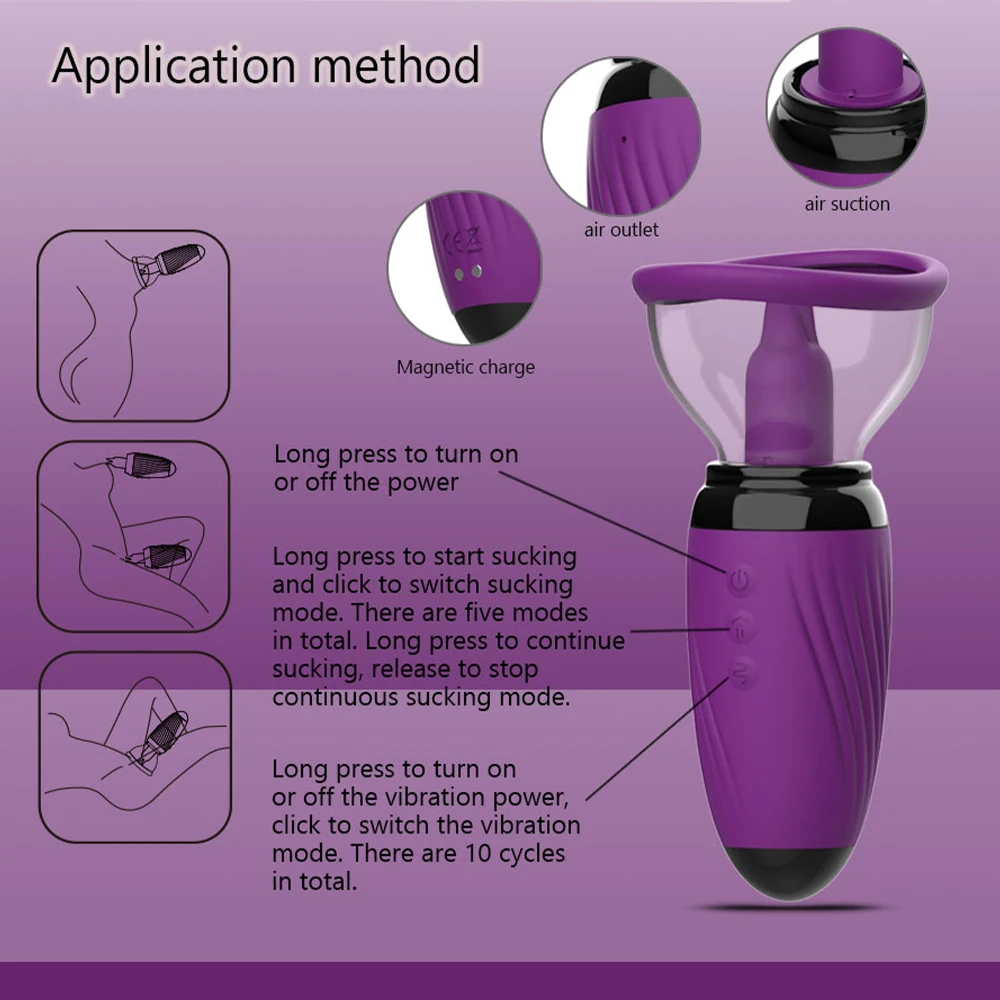 Application method

air outlet

air suction

Magnetic charge

Long press to turn on or off the power

Long press to start sucking and click to switch sucking mode. There are five modes in total. Long press to continue sucking, release to stop continuous sucking mode.

Long press to turn on or off the vibration power, click to switch the vibration mode. There are 10 cycles in total.