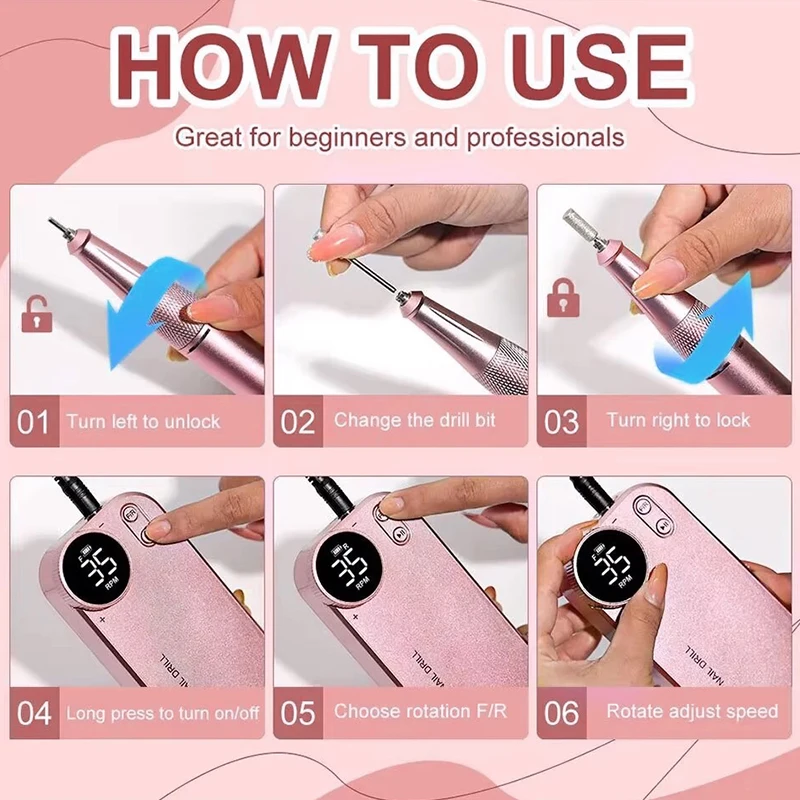 HOW TO USE

Great for beginners and professionals

01 Turn left to unlock

02 Change the drill bit

03 Turn right to lock

35 RPM

NAIL DRILL

04 Long press to turn on/off

35 RPM

NAIL DRILL

05 Choose rotation F/R

35 RPM

NAIL DRILL

06 Rotate adjust speed