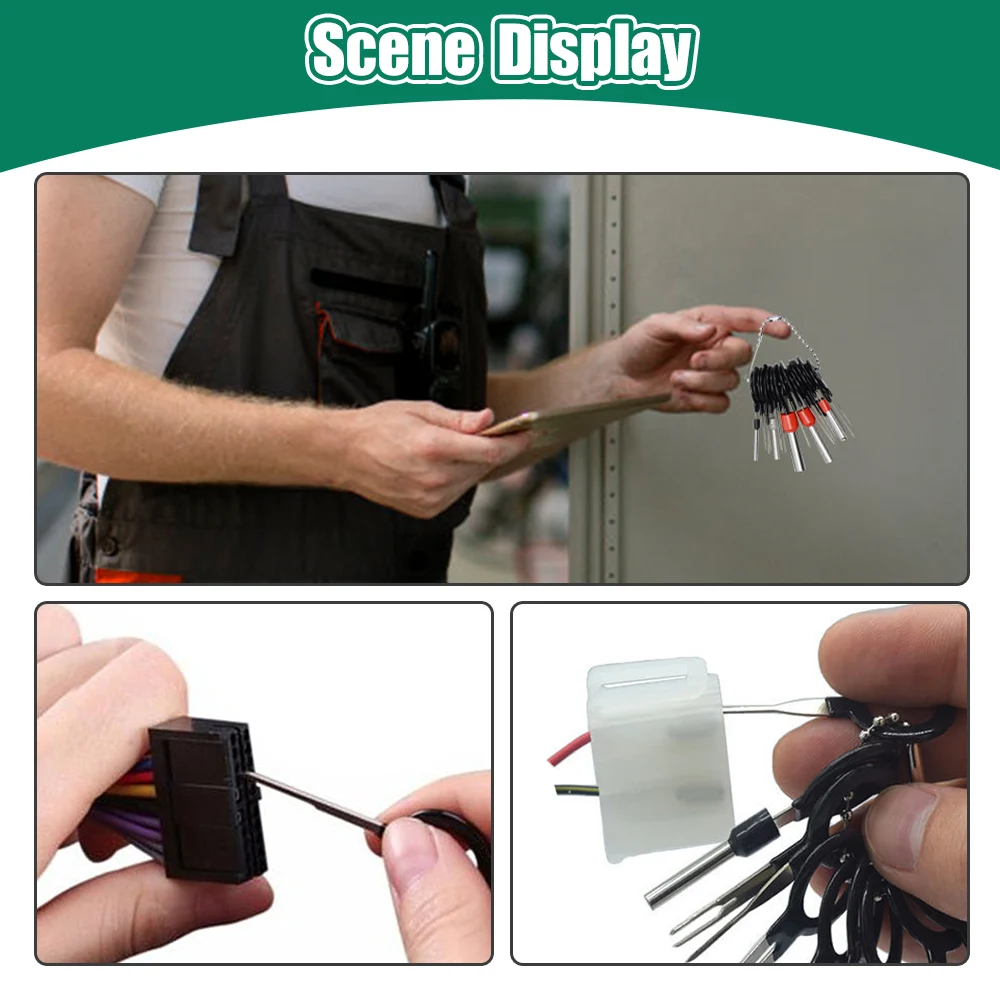 Scene Display