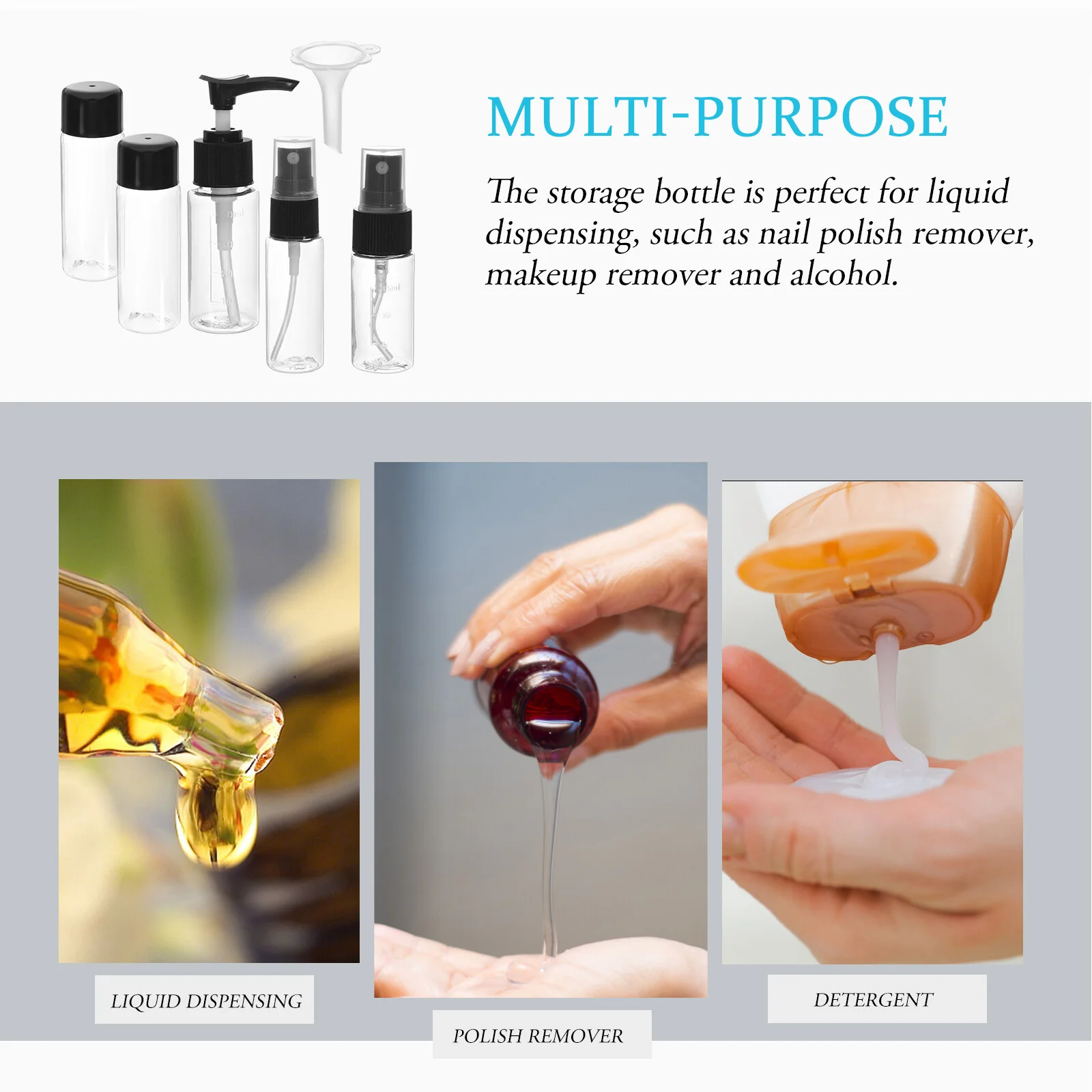 MULTI-PURPOSE

The storage bottle is perfect for liquid dispensing, such as nail polish remover, makeup remover and alcohol.

LIQUID DISPENSING

POLISH REMOVER

DETERGENT