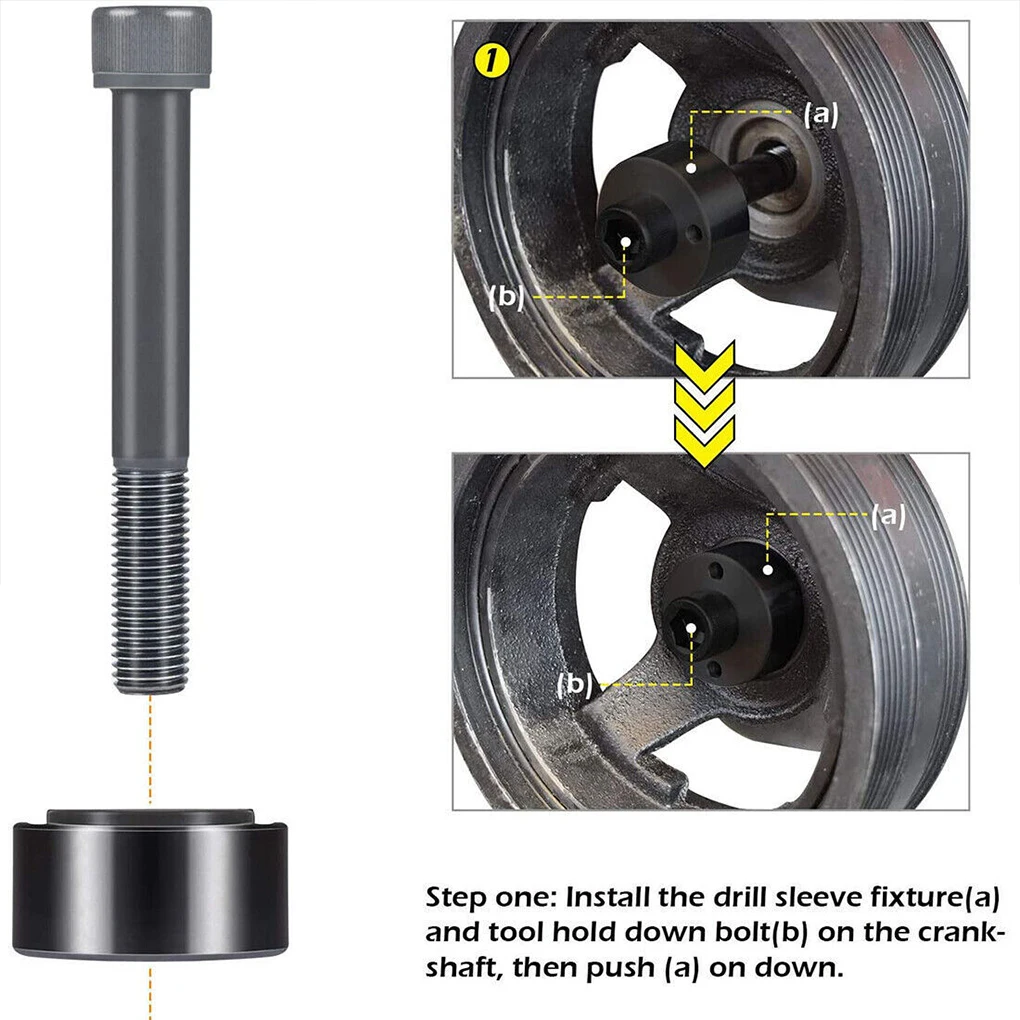 1

(a)

(b)

(a)

(b)

Step one: Install the drill sleeve fixture(a) and tool hold down bolt(b) on the crankshaft, then push (a) on down.