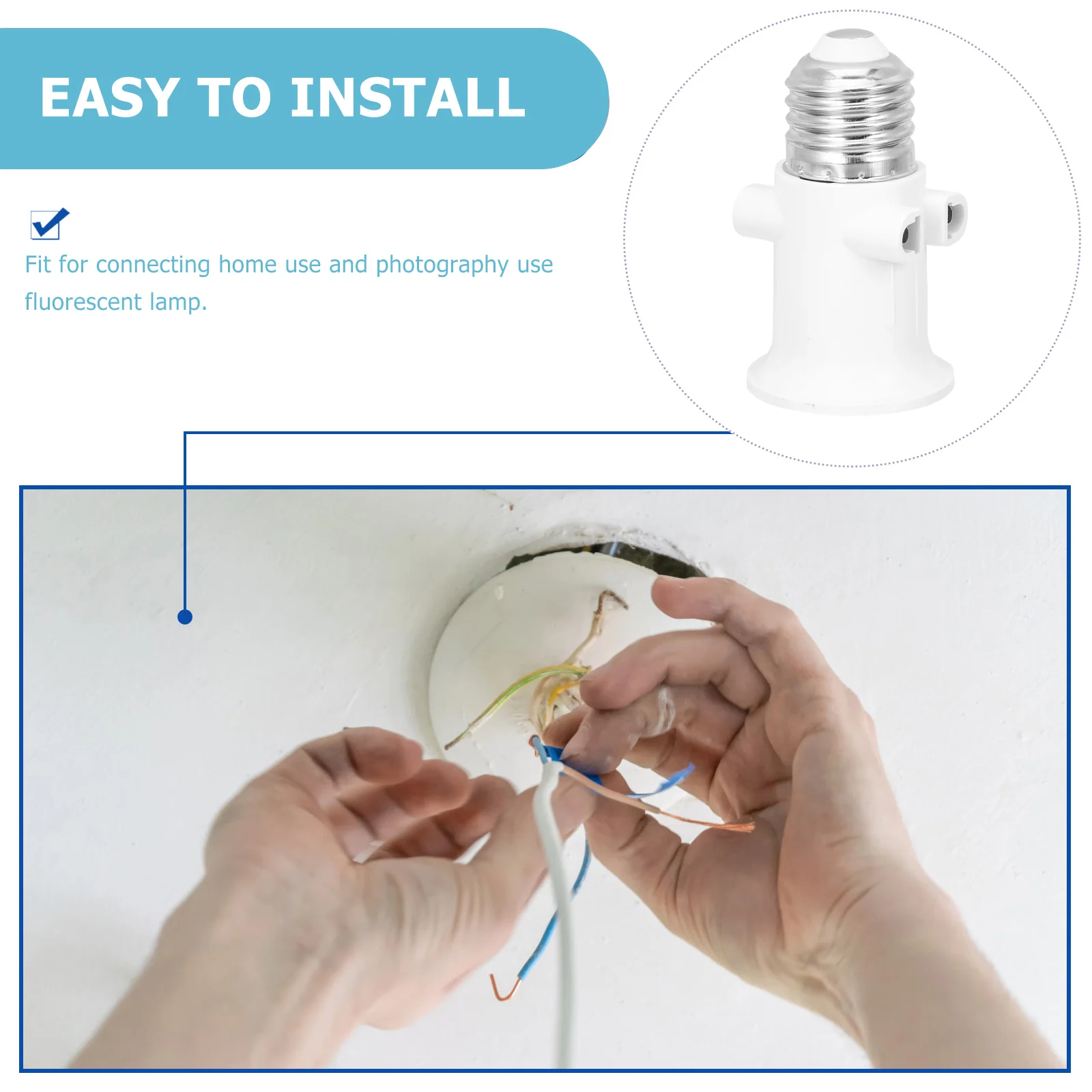 EASY TO INSTALL

Fit for connecting home use and photography use fluorescent lamp.