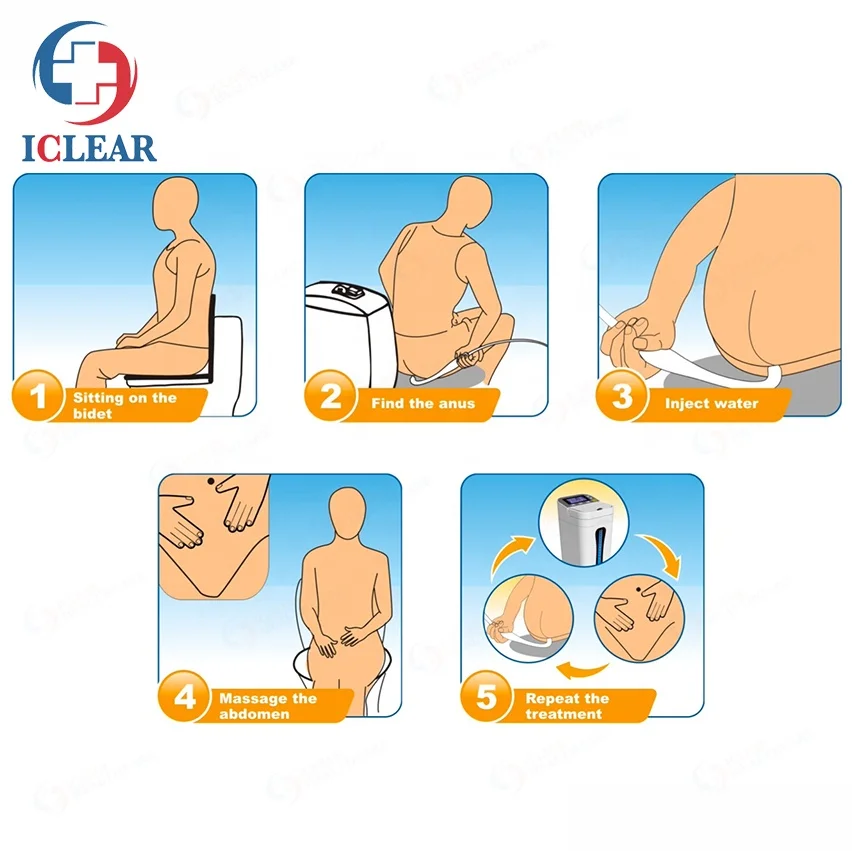 ICLEAR

1 Sitting on the bidet

2 Find the anus

3 Inject water

4 Massage the abdomen

5 Repeat the treatment