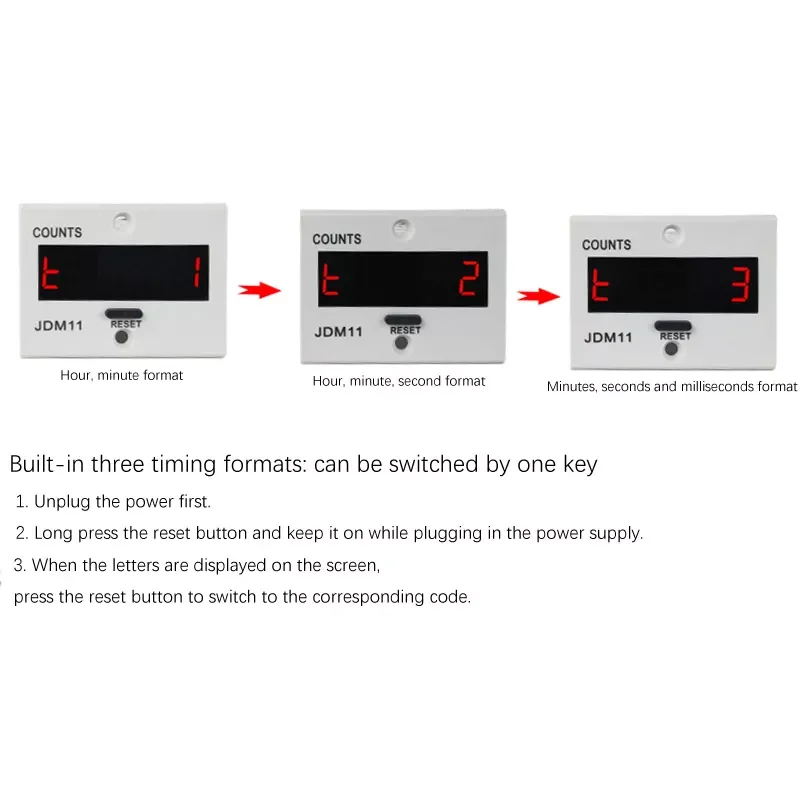 COUNTS

t 1

JDM11 RESET

Hour, minute format

COUNTS

t 2

JDM11 RESET

Hour, minute, second format

COUNTS

t 3

JDM11 RESET

Minutes, seconds and milliseconds format

Built-in three timing formats: can be switched by one key

1. Unplug the power first.

2. Long press the reset button and keep it on while plugging in the power supply.

3. When the letters are displayed on the screen,
press the reset button to switch to the corresponding code.