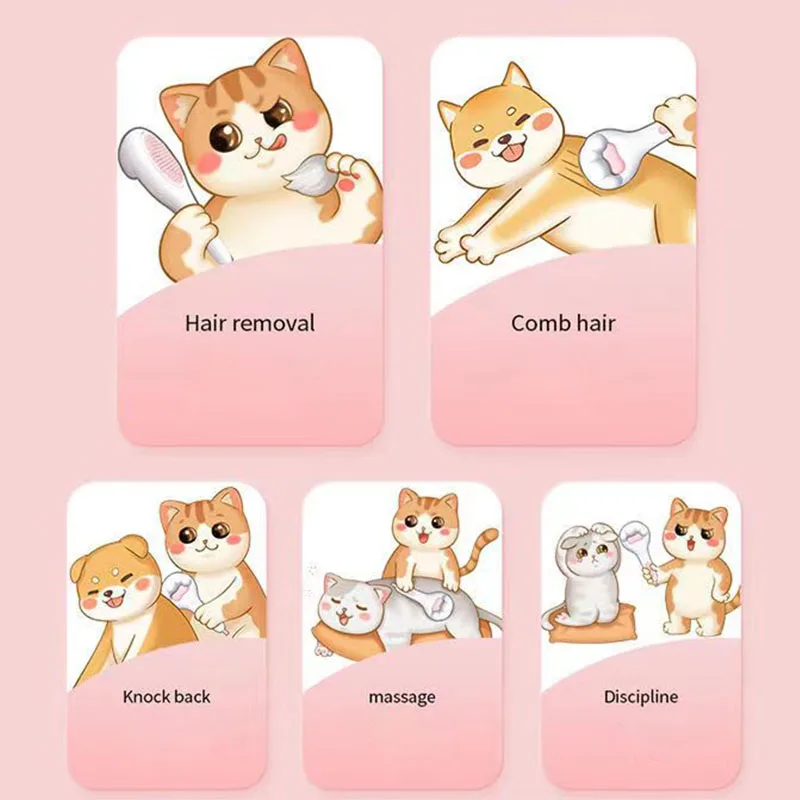 Hair removal

Comb hair

Knock back

massage

Discipline