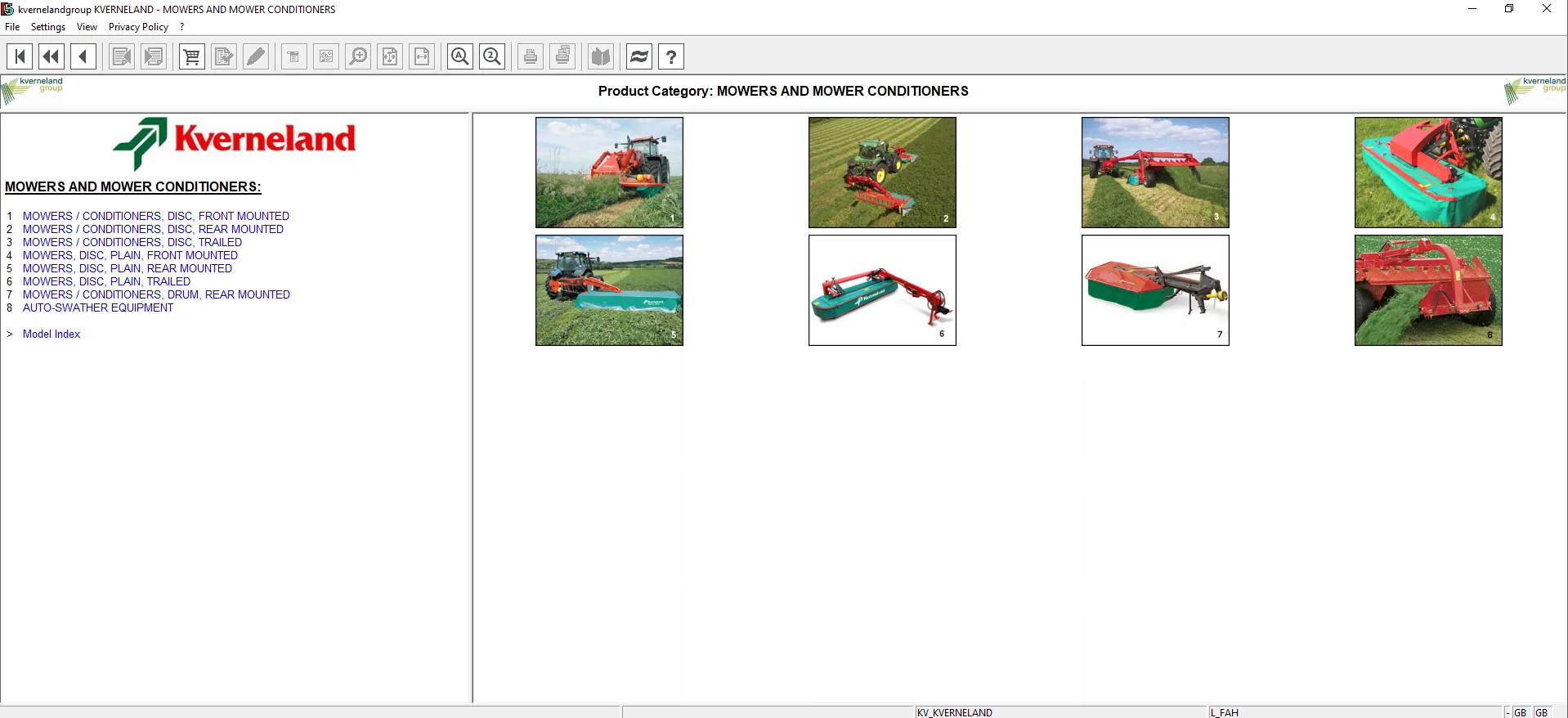 kvernelandgroup KVERNELAND - MOWERS AND MOWER CONDITIONERS

File Settings View Privacy Policy ?

kverneland group

Product Category: MOWERS AND MOWER CONDITIONERS

kverneland group

Kverneland

MOWERS AND MOWER CONDITIONERS:

1 MOWERS / CONDITIONERS, DISC, FRONT MOUNTED
2 MOWERS / CONDITIONERS, DISC, REAR MOUNTED
3 MOWERS / CONDITIONERS, DISC, TRAILED
4 MOWERS, DISC, PLAIN, FRONT MOUNTED
5 MOWERS, DISC, PLAIN, REAR MOUNTED
6 MOWERS, DISC, PLAIN, TRAILED
7 MOWERS / CONDITIONERS, DRUM, REAR MOUNTED
8 AUTO-SWATHER EQUIPMENT

> Model Index

1 2 3 4 5 6 7 8

KV_KVERNELAND L_FAH - GB GB