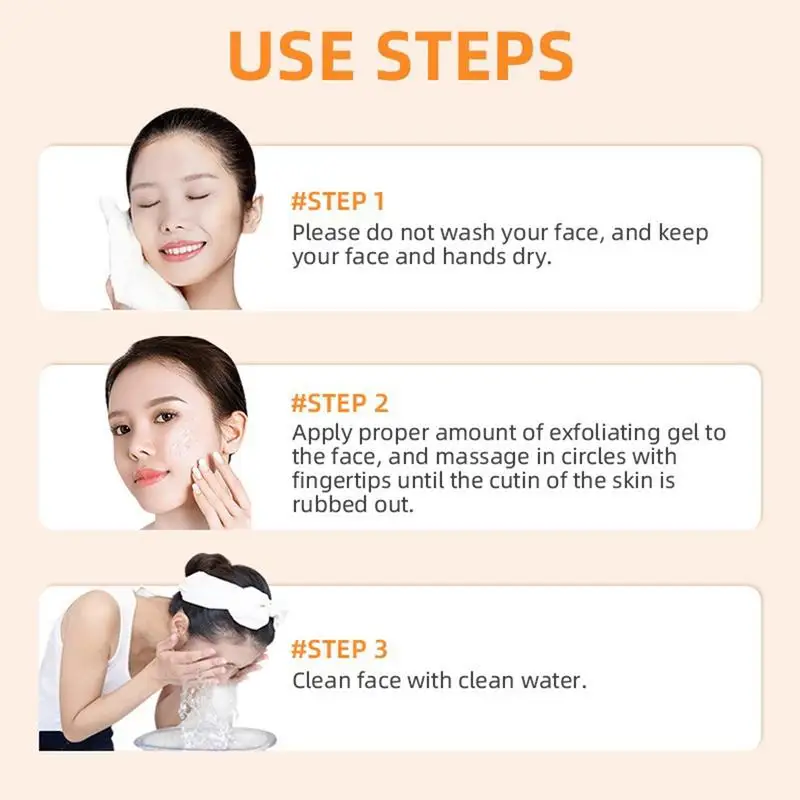 USE STEPS

#STEP 1
Please do not wash your face, and keep your face and hands dry.

#STEP 2
Apply proper amount of exfoliating gel to the face, and massage in circles with fingertips until the cutin of the skin is rubbed out.

#STEP 3
Clean face with clean water.