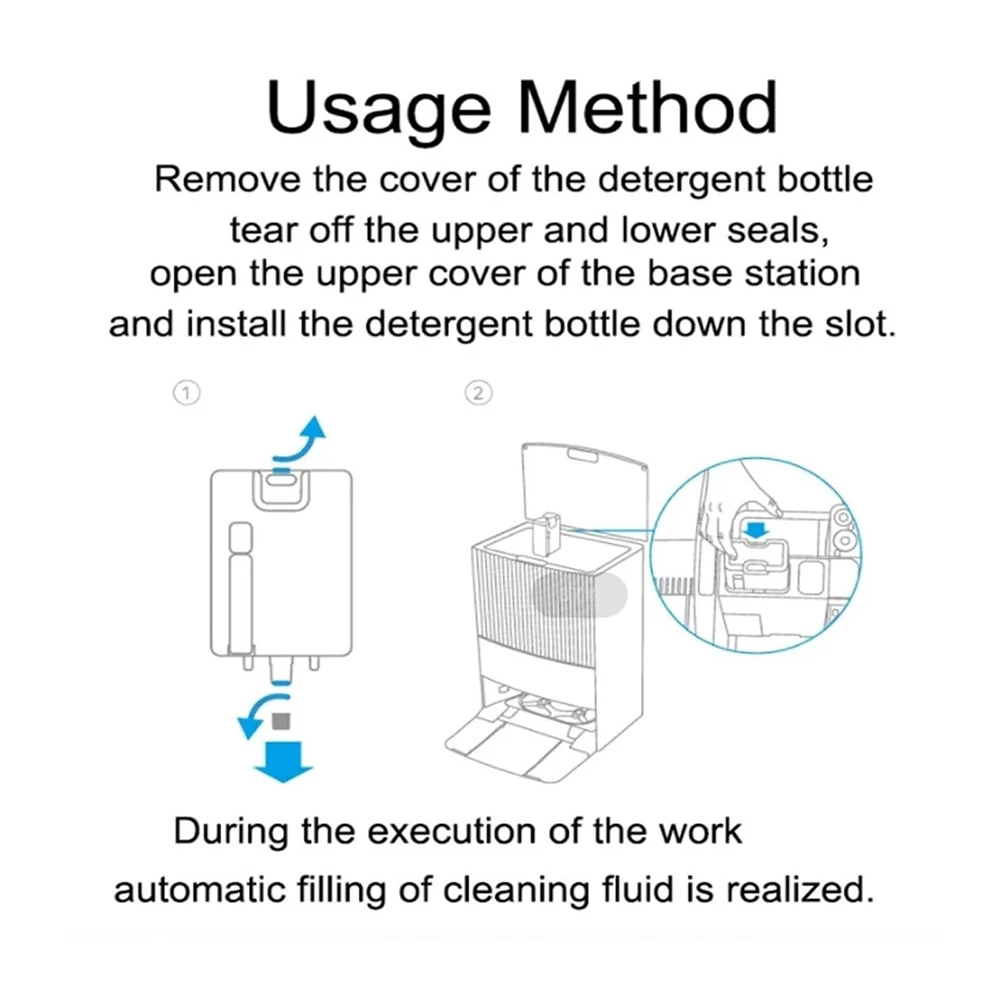 Usage Method

Remove the cover of the detergent bottle tear off the upper and lower seals, open the upper cover of the base station and install the detergent bottle down the slot.

①

②

During the execution of the work automatic filling of cleaning fluid is realized.