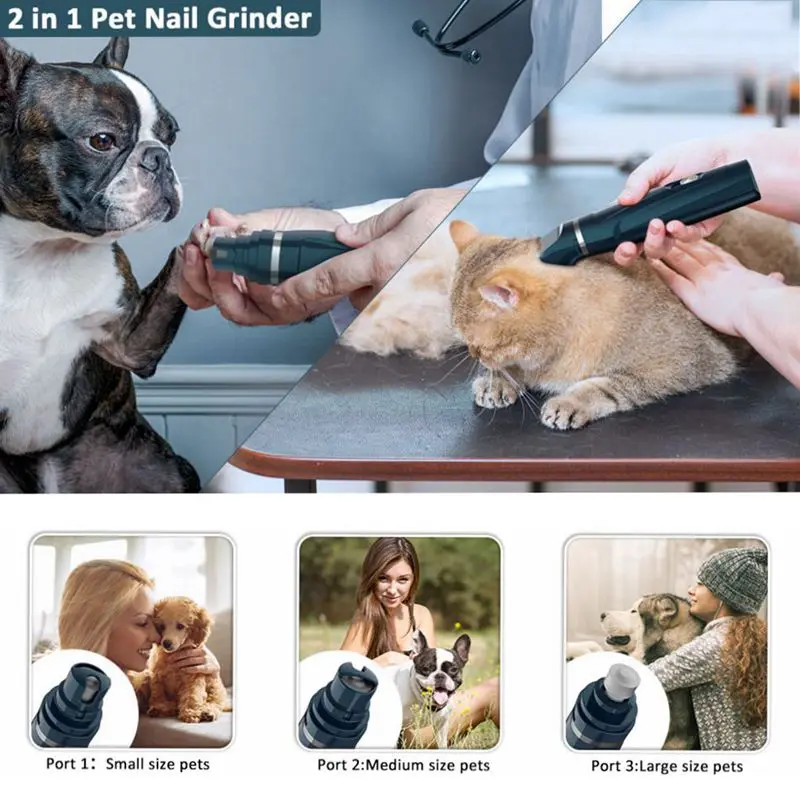 2 in 1 Pet Nail Grinder

Port 1：Small size pets

Port 2:Medium size pets

Port 3:Large size pets