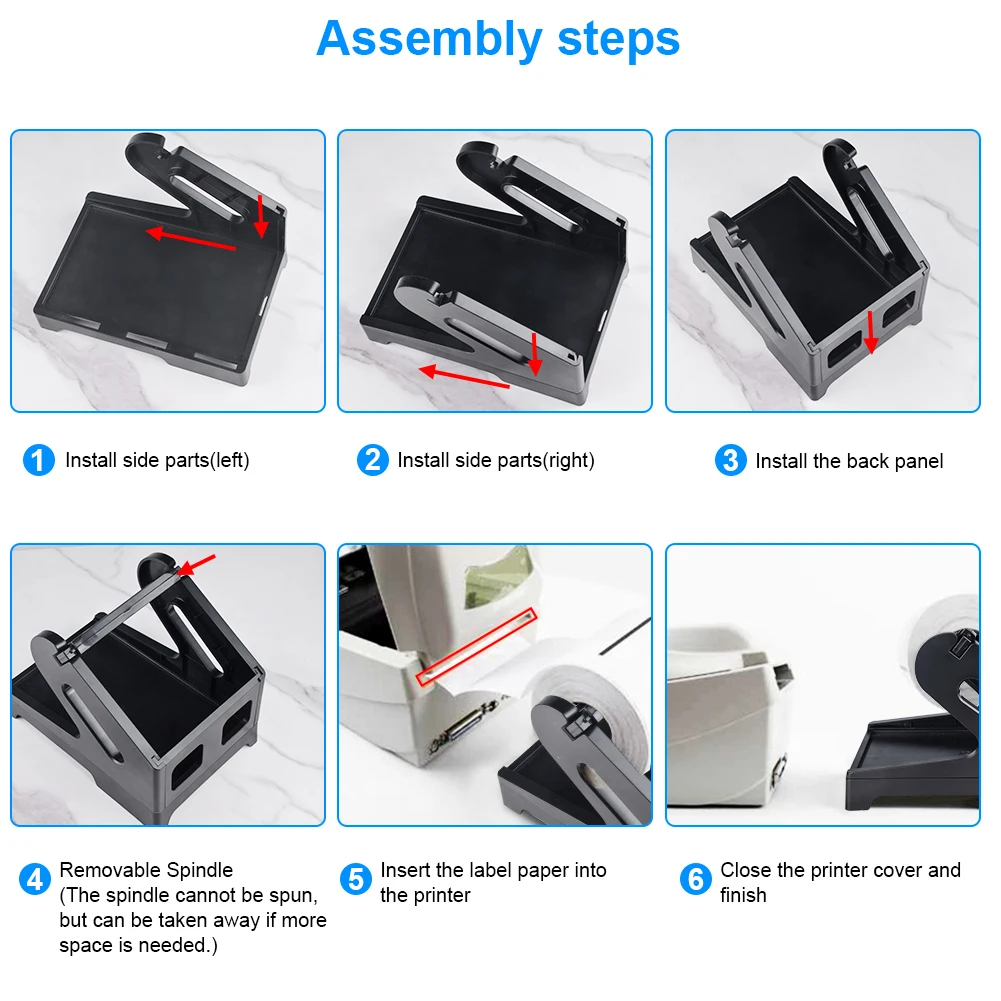 Assembly steps

1 Install side parts(left)

2 Install side parts(right)

3 Install the back panel

4 Removable Spindle (The spindle cannot be spun, but can be taken away if more space is needed.)

5 Insert the label paper into the printer

6 Close the printer cover and finish