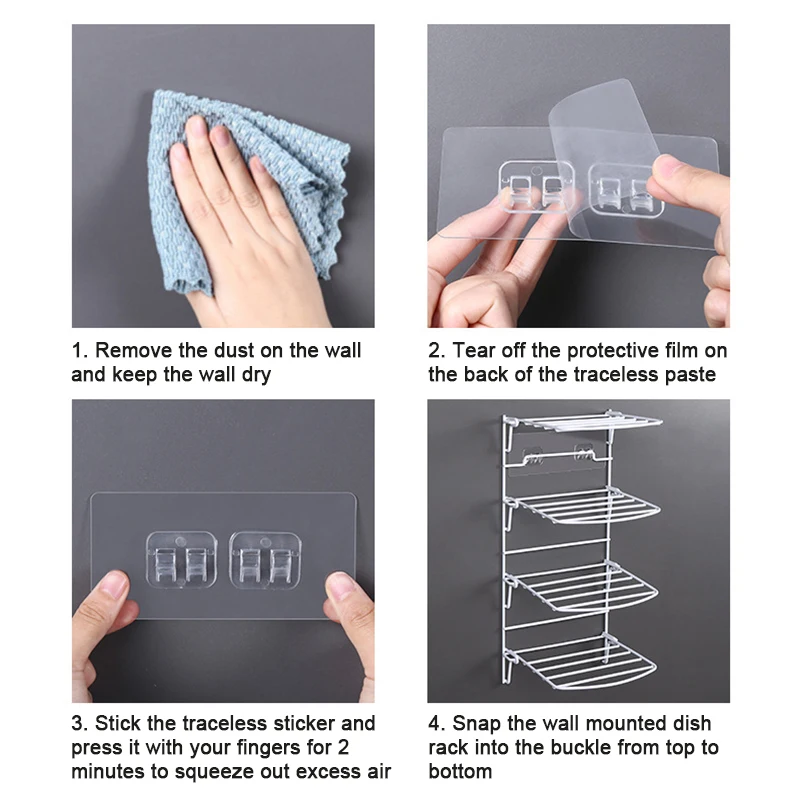 1. Remove the dust on the wall and keep the wall dry

2. Tear off the protective film on the back of the traceless paste

3. Stick the traceless sticker and press it with your fingers for 2 minutes to squeeze out excess air

4. Snap the wall mounted dish rack into the buckle from top to bottom