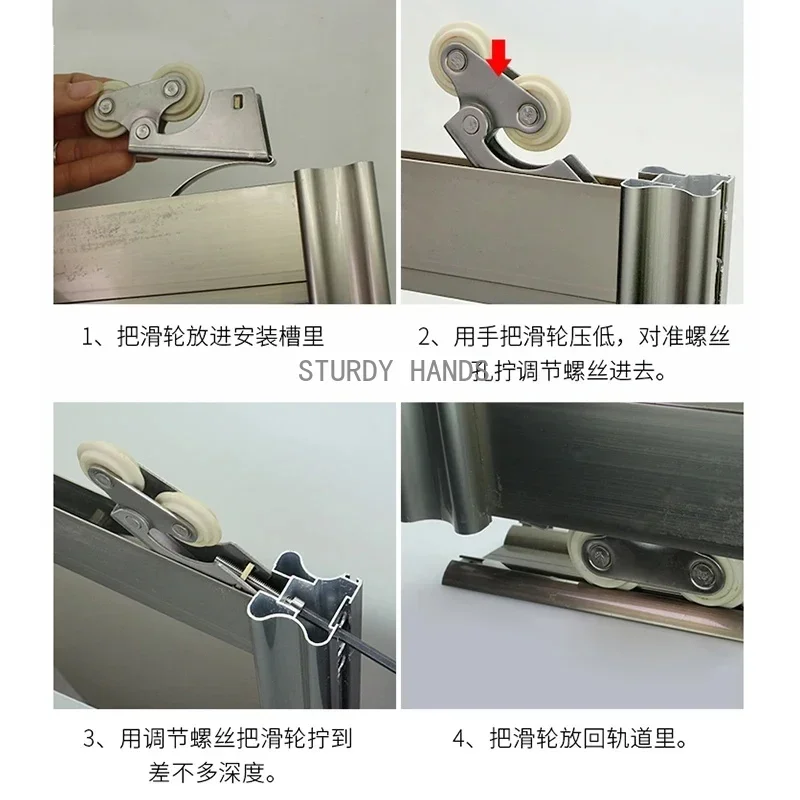 1、把滑轮放进安装槽里

2、用手把滑轮压低，对准螺丝孔拧调节螺丝进去。

STURDY HANDS

3、用调节螺丝把滑轮拧到差不多深度。

4、把滑轮放回轨道里。