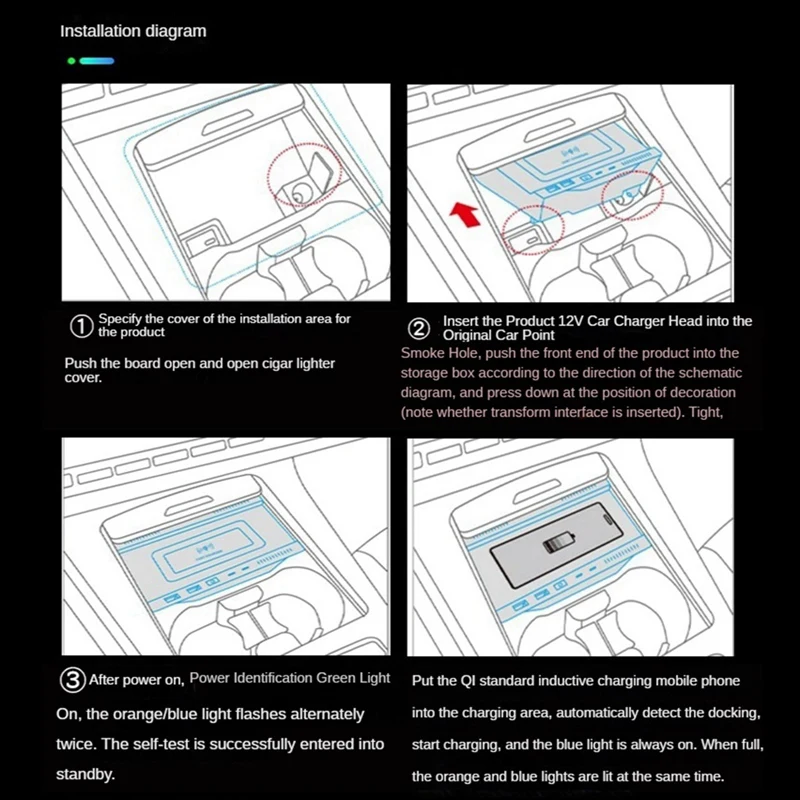 Installation diagram

① Specify the cover of the installation area for the product

Push the board open and open cigar lighter cover.

② Insert the Product 12V Car Charger Head into the Original Car Point

Smoke Hole, push the front end of the product into the storage box according to the direction of the schematic diagram, and press down at the position of decoration (note whether transform interface is inserted). Tight,

③ After power on, Power Identification Green Light On, the orange/blue light flashes alternately twice. The self-test is successfully entered into standby.

Put the QI standard inductive charging mobile phone into the charging area, automatically detect the docking, start charging, and the blue light is always on. When full, the orange and blue lights are lit at the same time.