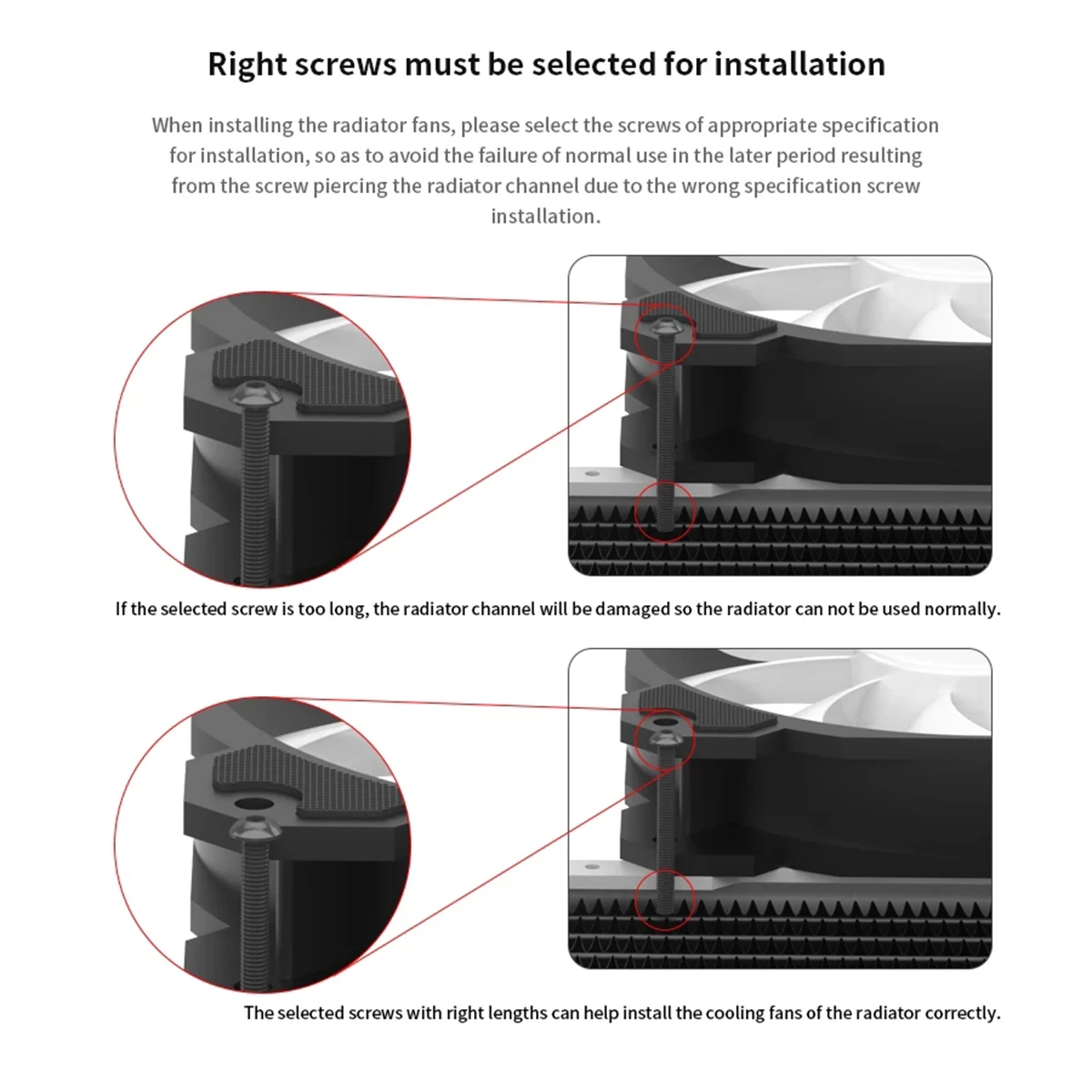 Right screws must be selected for installation

When installing the radiator fans, please select the screws of appropriate specification for installation, so as to avoid the failure of normal use in the later period resulting from the screw piercing the radiator channel due to the wrong specification screw installation.

If the selected screw is too long, the radiator channel will be damaged so the radiator can not be used normally.

The selected screws with right lengths can help install the cooling fans of the radiator correctly.