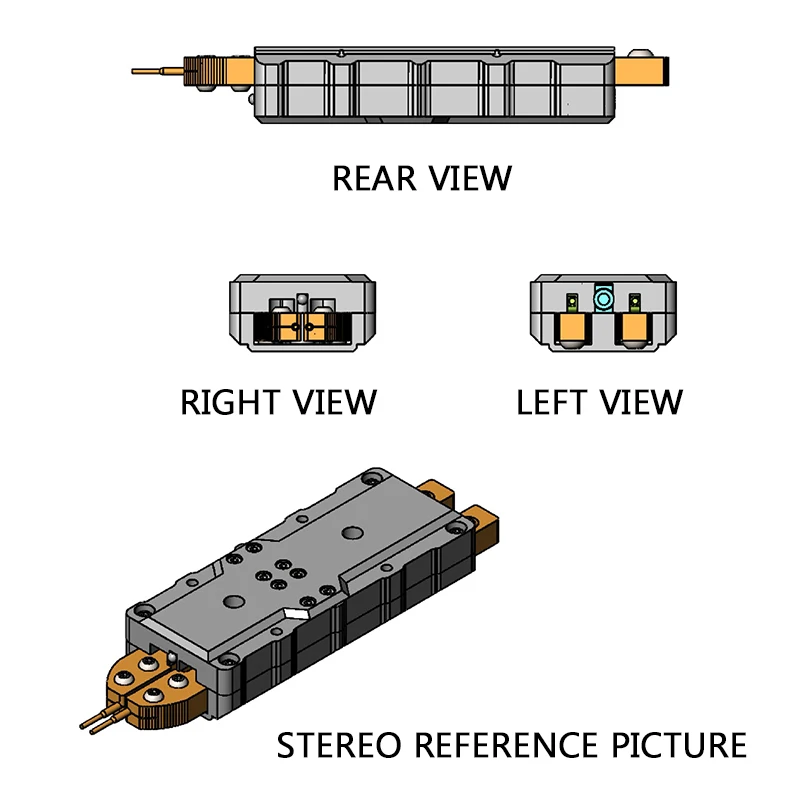 REAR VIEW

RIGHT VIEW

LEFT VIEW

STEREO REFERENCE PICTURE