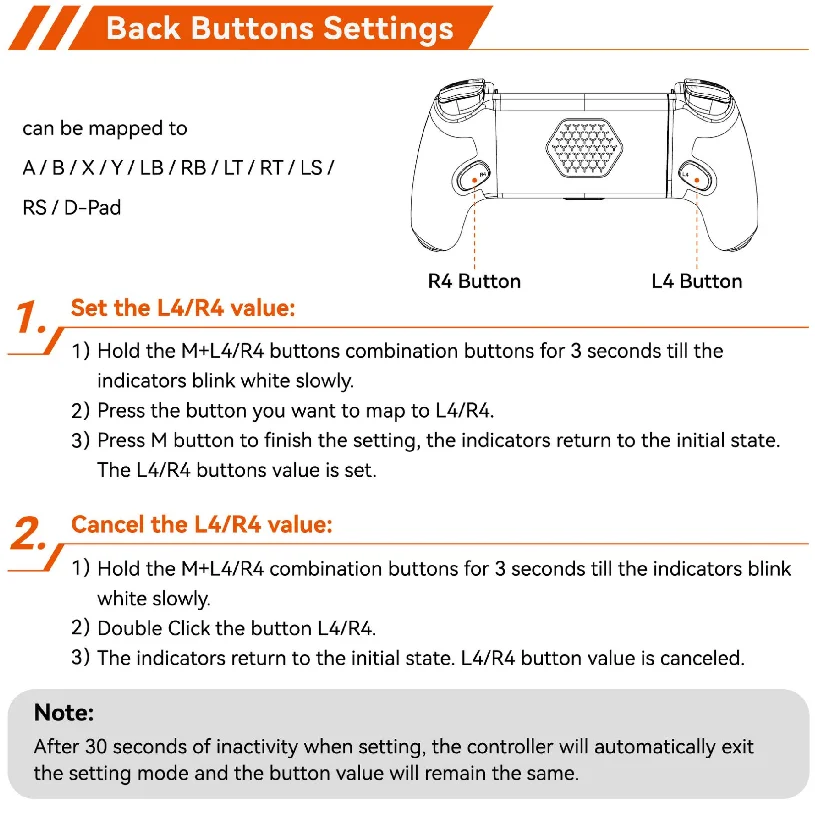 Back Buttons Settings

can be mapped to

A / B / X / Y / LB / RB / LT / RT / LS / RS / D-Pad

R4 Button

L4 Button

1. Set the L4/R4 value:

1) Hold the M+L4/R4 buttons combination buttons for 3 seconds till the indicators blink white slowly.

2) Press the button you want to map to L4/R4.

3) Press M button to finish the setting, the indicators return to the initial state. The L4/R4 buttons value is set.

2. Cancel the L4/R4 value:

1) Hold the M+L4/R4 combination buttons for 3 seconds till the indicators blink white slowly.

2) Double Click the button L4/R4.

3) The indicators return to the initial state. L4/R4 button value is canceled.

Note:

After 30 seconds of inactivity when setting, the controller will automatically exit the setting mode and the button value will remain the same.