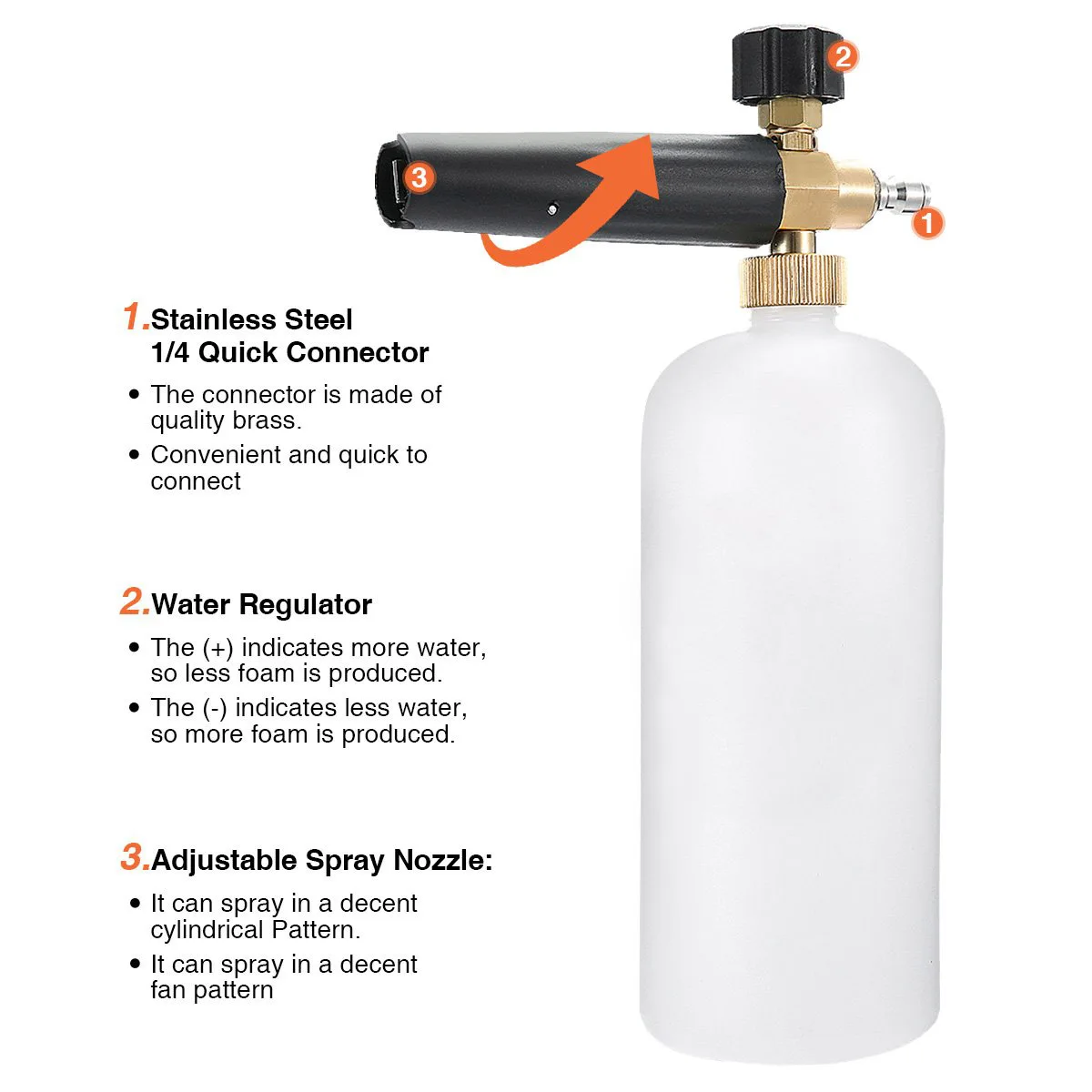 2

3

1

1.Stainless Steel 1/4 Quick Connector

• The connector is made of quality brass.

• Convenient and quick to connect

2.Water Regulator

• The (+) indicates more water, so less foam is produced.

• The (-) indicates less water, so more foam is produced.

3.Adjustable Spray Nozzle:

• It can spray in a decent cylindrical Pattern.

• It can spray in a decent fan pattern