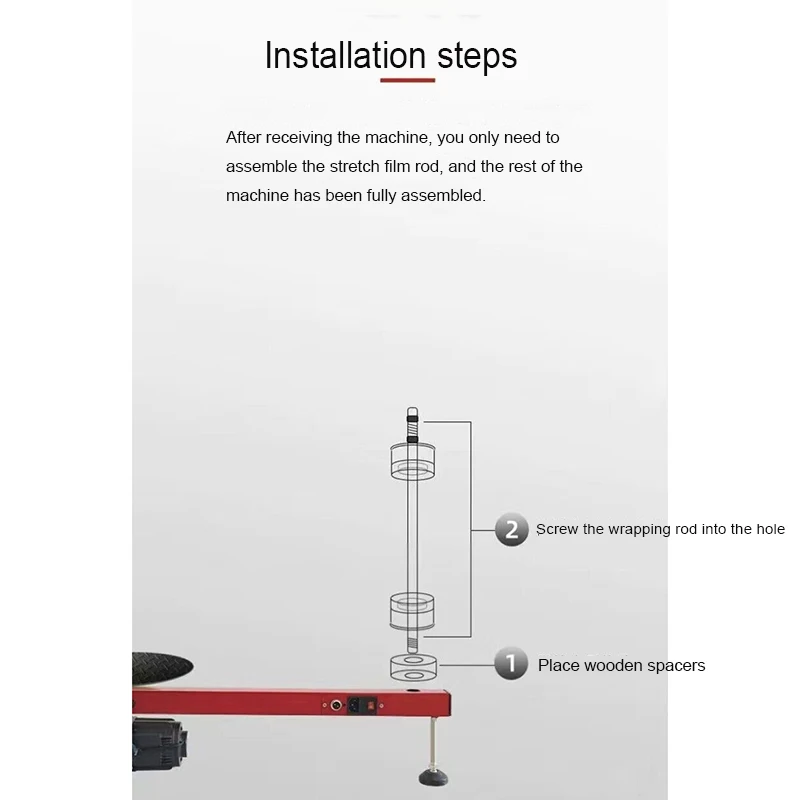 Installation steps

After receiving the machine, you only need to assemble the stretch film rod, and the rest of the machine has been fully assembled.

2 Screw the wrapping rod into the hole

1 Place wooden spacers