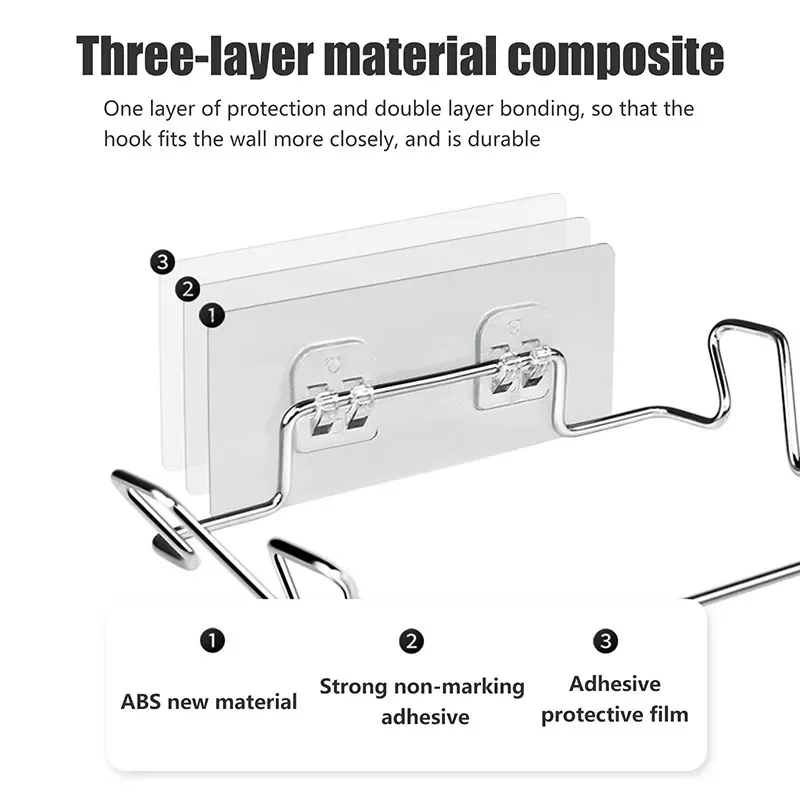 Three-layer material composite

One layer of protection and double layer bonding, so that the hook fits the wall more closely, and is durable

3
2
1

1
ABS new material

2
Strong non-marking adhesive

3
Adhesive protective film