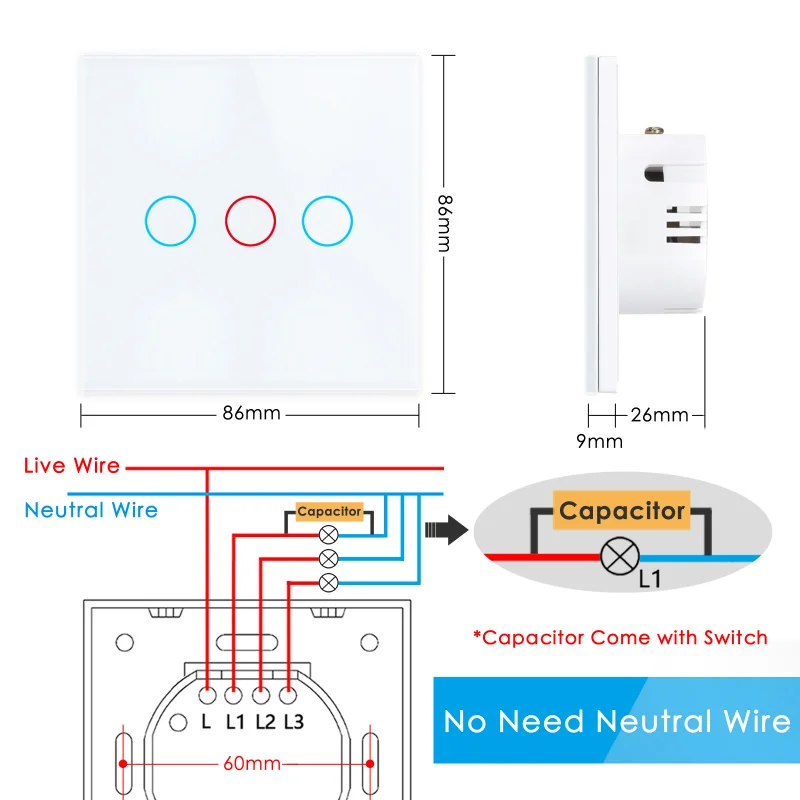 86mm

86mm

26mm

9mm

Live Wire

Neutral Wire

Capacitor

Capacitor

L1

*Capacitor Come with Switch

L L1 L2 L3

60mm

No Need Neutral Wire