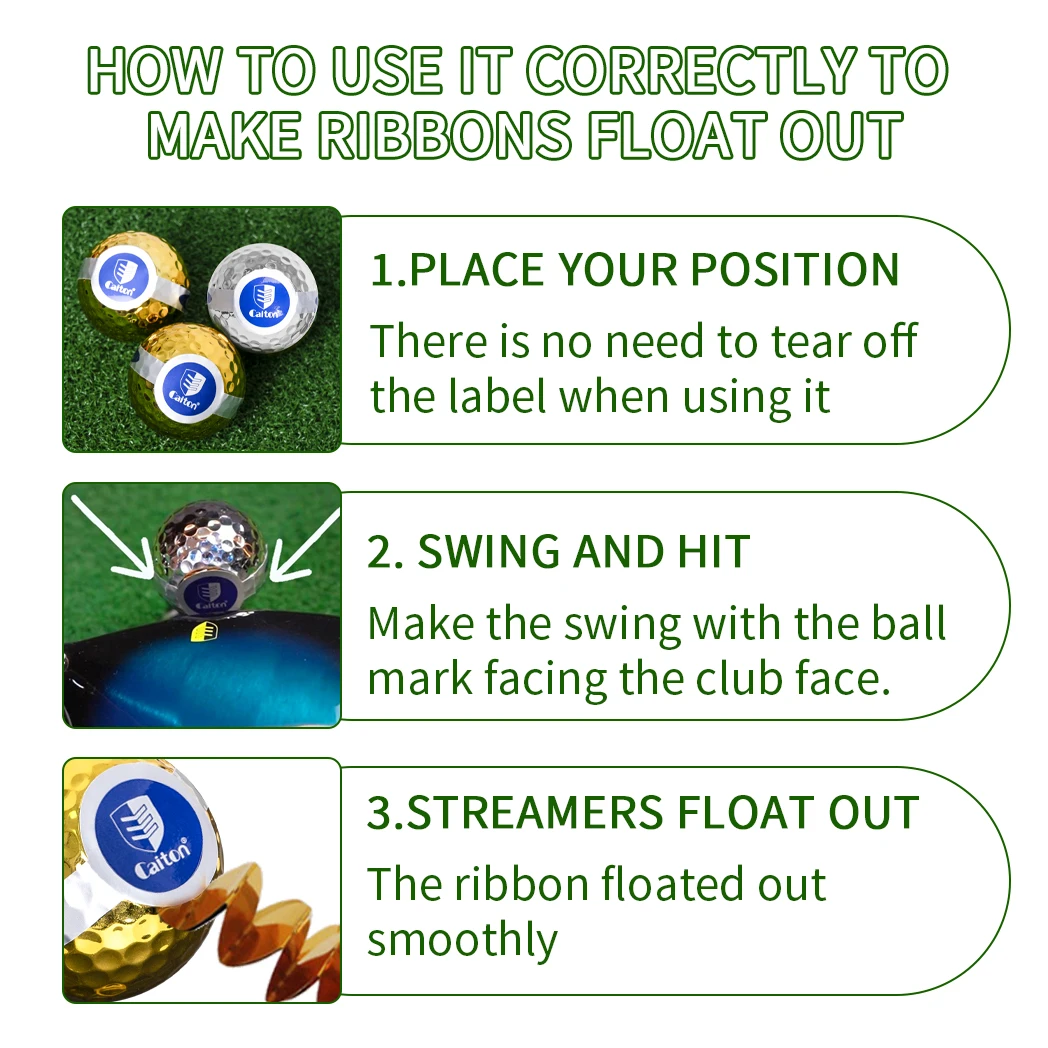 HOW TO USE IT CORRECTLY TO MAKE RIBBONS FLOAT OUT

Caiton

Caiton

Caiton

1.PLACE YOUR POSITION

There is no need to tear off the label when using it

Caiton

2. SWING AND HIT

Make the swing with the ball mark facing the club face.

Caiton

3.STREAMERS FLOAT OUT

The ribbon floated out smoothly