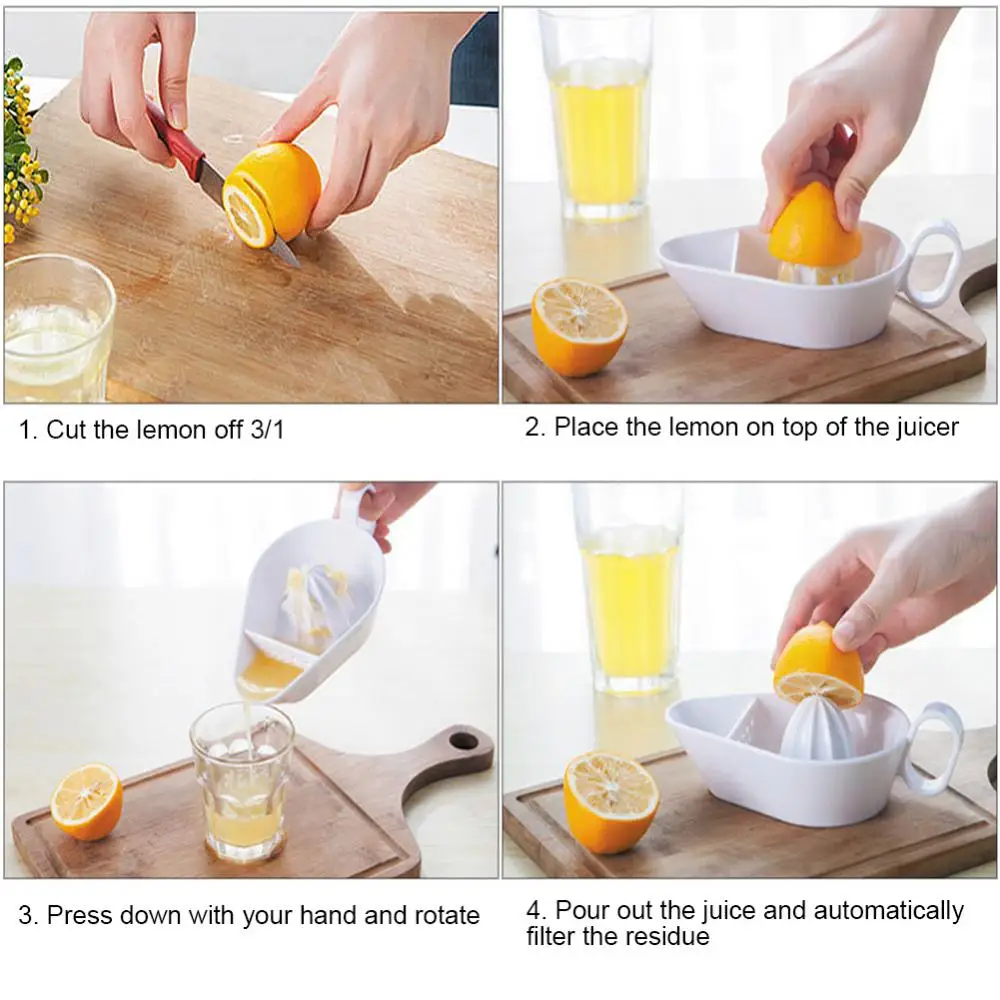 1. Cut the lemon off 3/1

2. Place the lemon on top of the juicer

3. Press down with your hand and rotate

4. Pour out the juice and automatically filter the residue