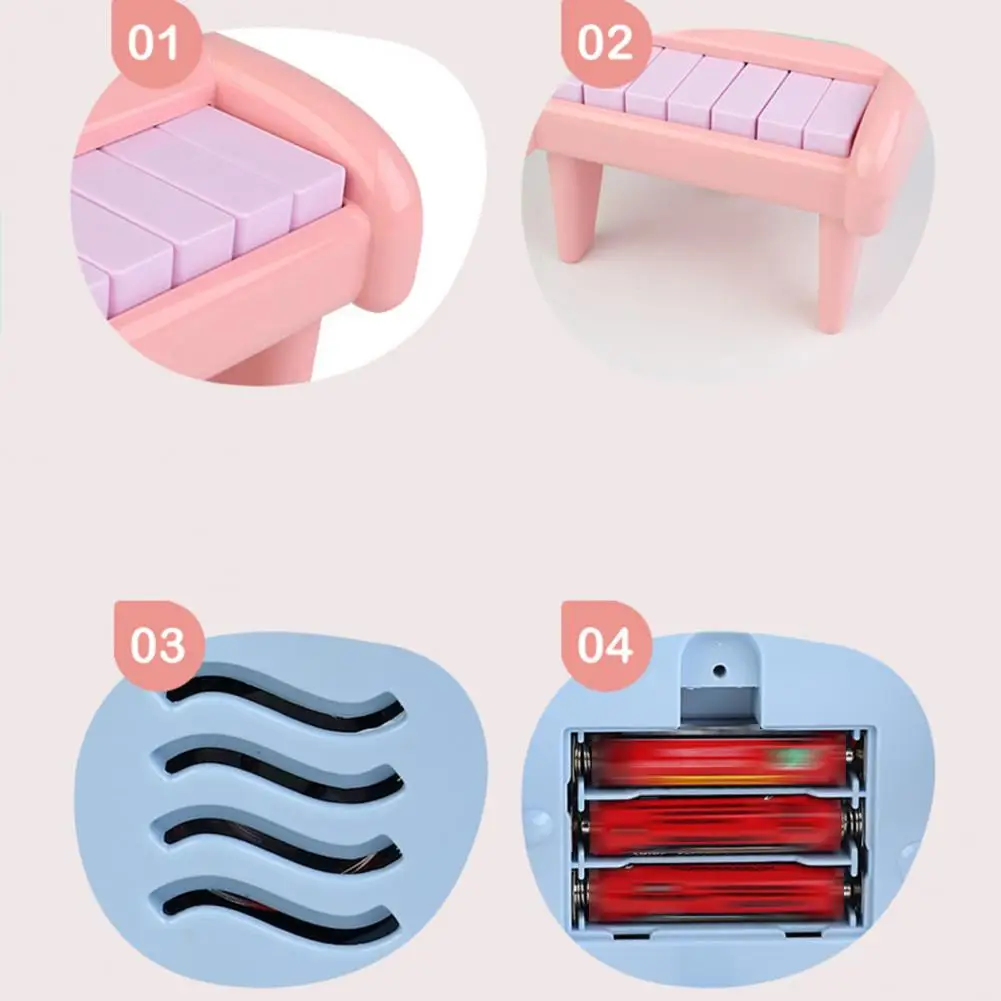 01

02

03

04