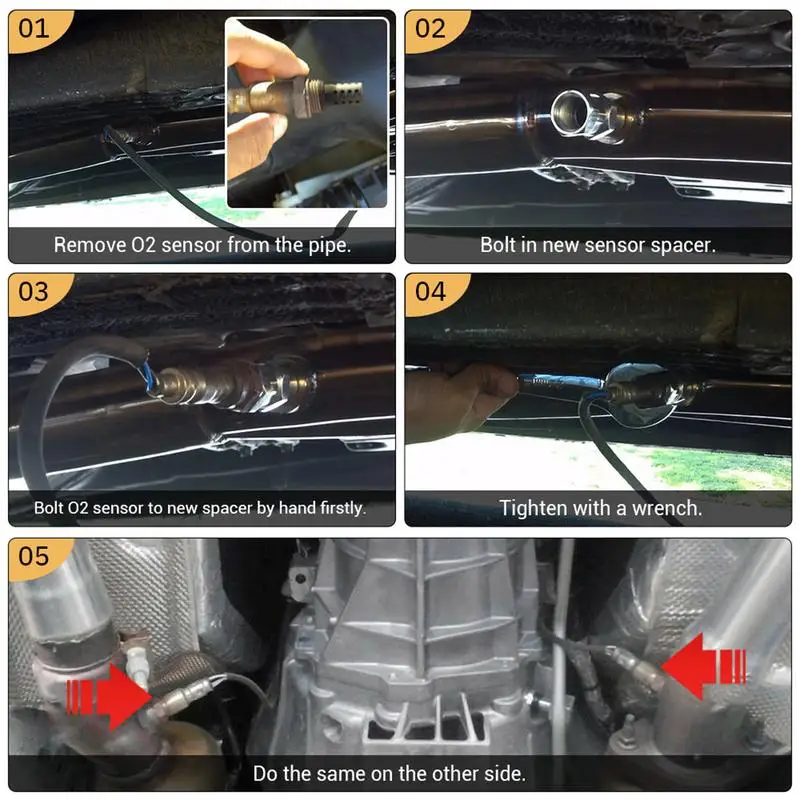 01

Remove O2 sensor from the pipe.

02

Bolt in new sensor spacer.

03

Bolt O2 sensor to new spacer by hand firstly.

04

Tighten with a wrench.

05

Do the same on the other side.