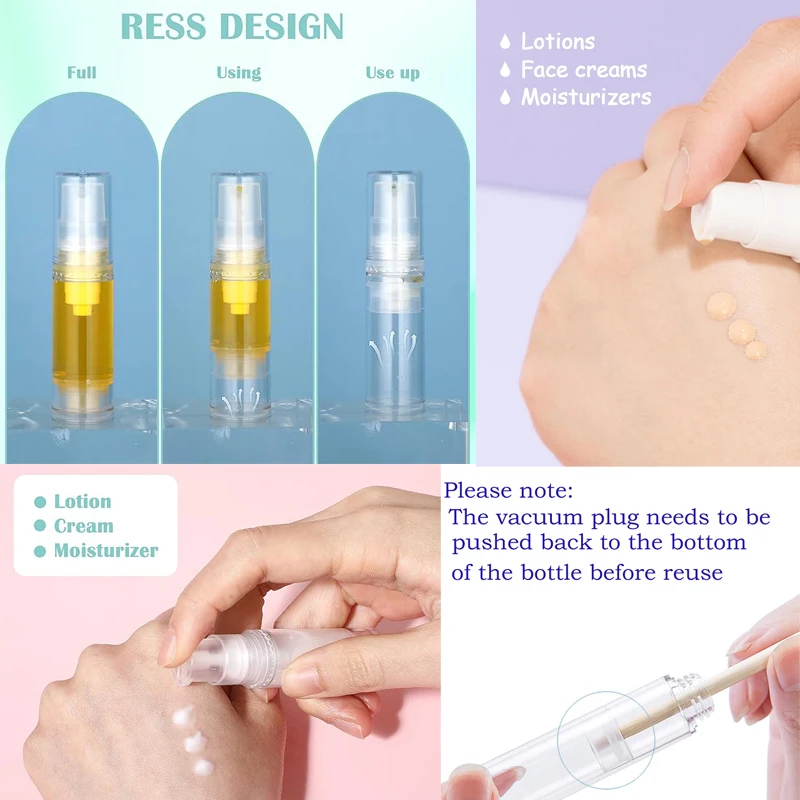 RESS DESIGN

Full

Using

Use up

Lotions
Face creams
Moisturizers

Lotion
Cream
Moisturizer

Please note:
The vacuum plug needs to be pushed back to the bottom of the bottle before reuse