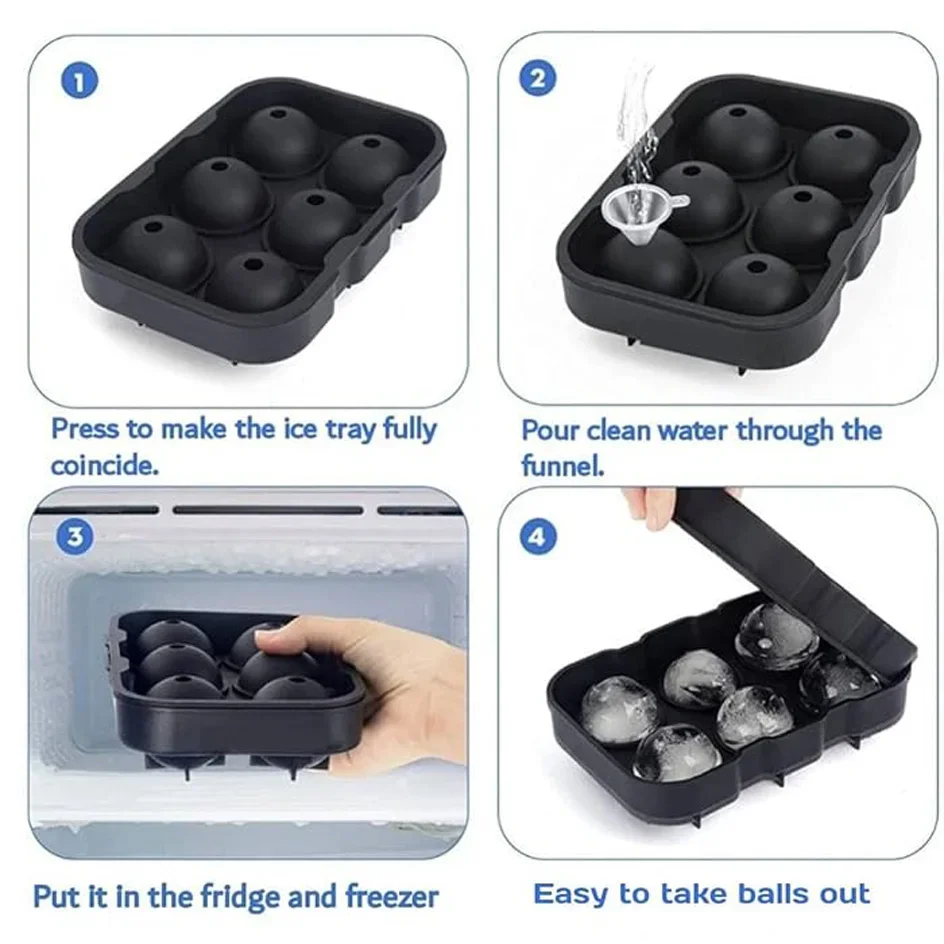 1

Press to make the ice tray fully coincide.

2

Pour clean water through the funnel.

3

Put it in the fridge and freezer

4

Easy to take balls out