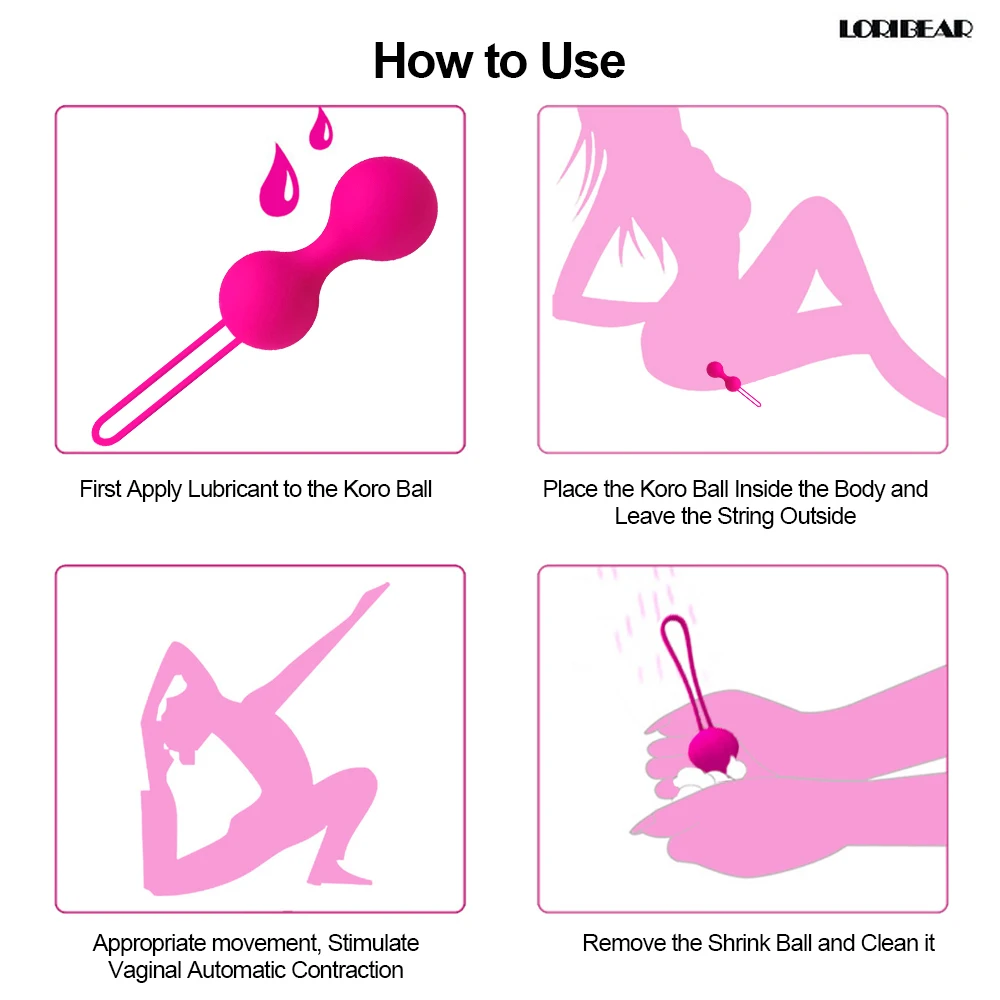 LORIBEAR

How to Use

First Apply Lubricant to the Koro Ball

Place the Koro Ball Inside the Body and Leave the String Outside

Appropriate movement, Stimulate Vaginal Automatic Contraction

Remove the Shrink Ball and Clean it