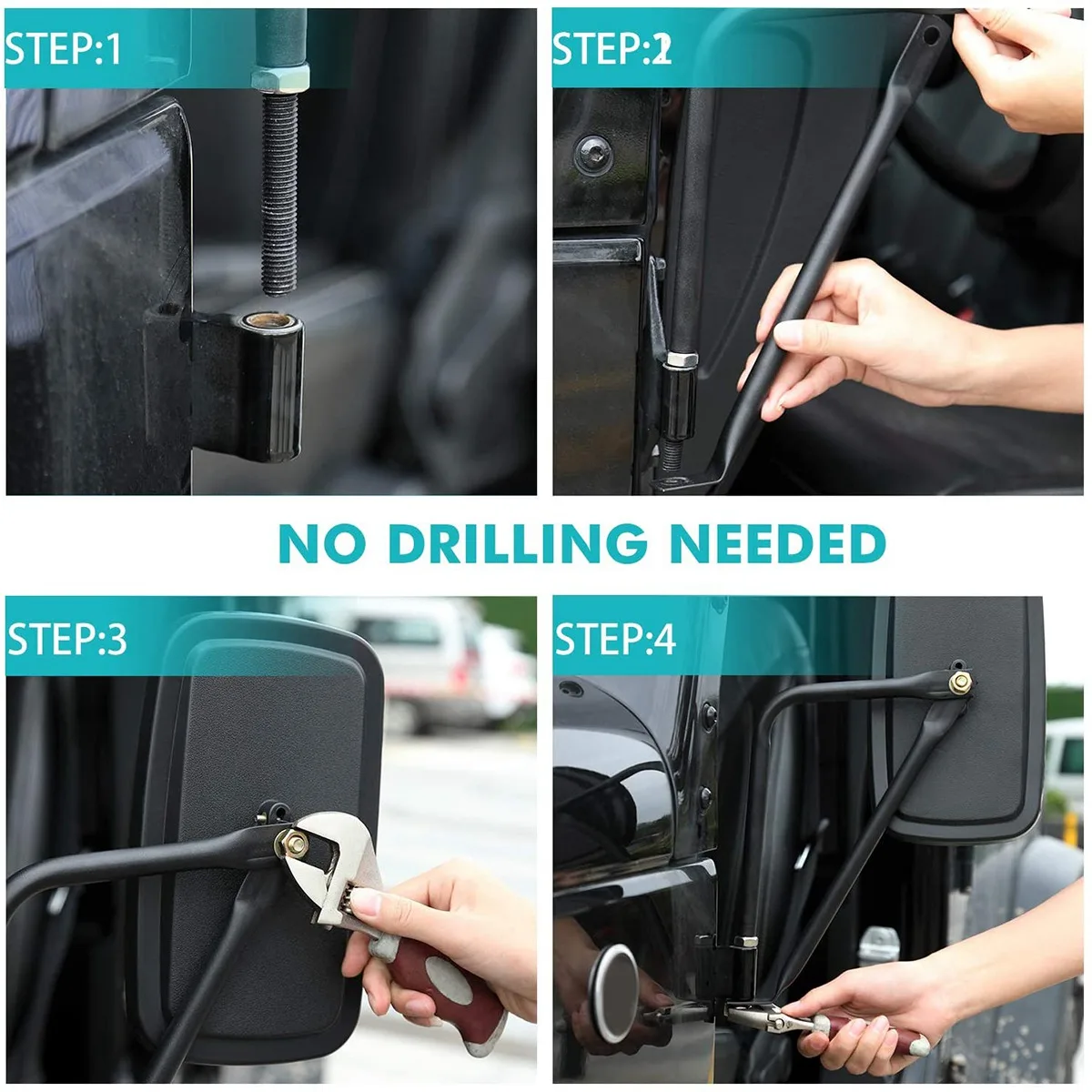 STEP:1

STEP:2

NO DRILLING NEEDED

STEP:3

STEP:4