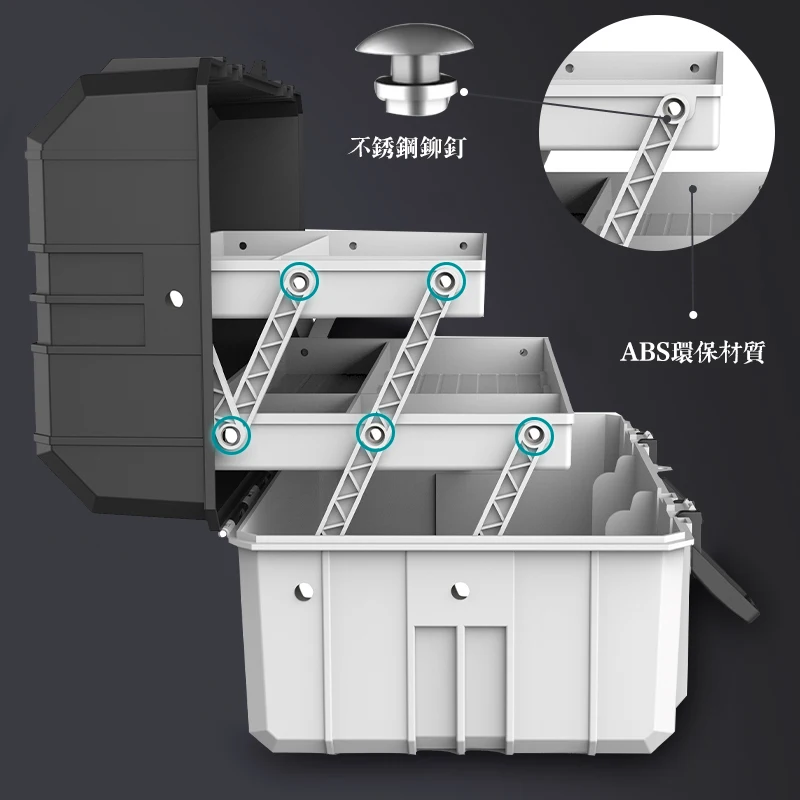 不銹鋼鉚釘

ABS環保材質