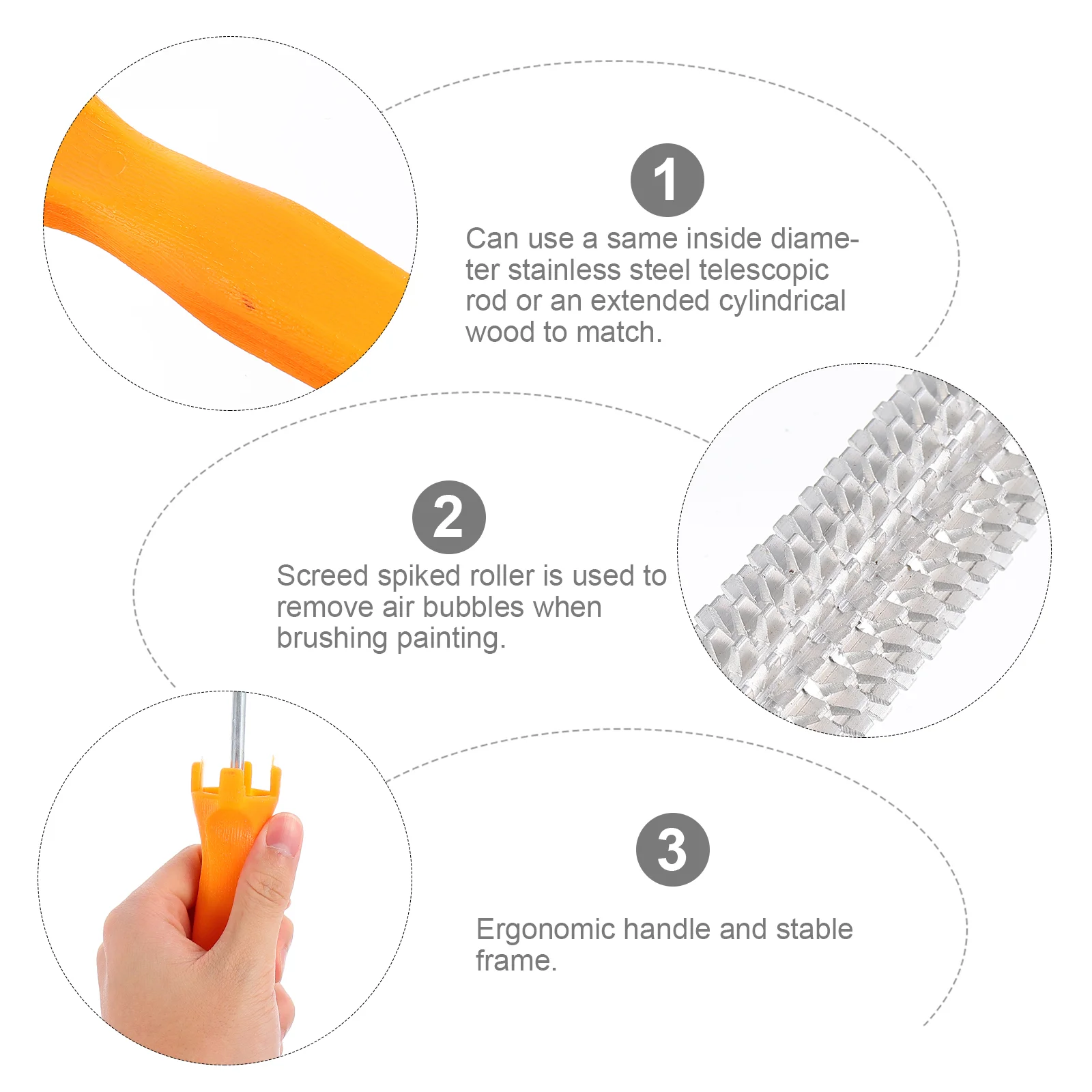 1

Can use a same inside diameter stainless steel telescopic rod or an extended cylindrical wood to match.

2

Screed spiked roller is used to remove air bubbles when brushing painting.

3

Ergonomic handle and stable frame.