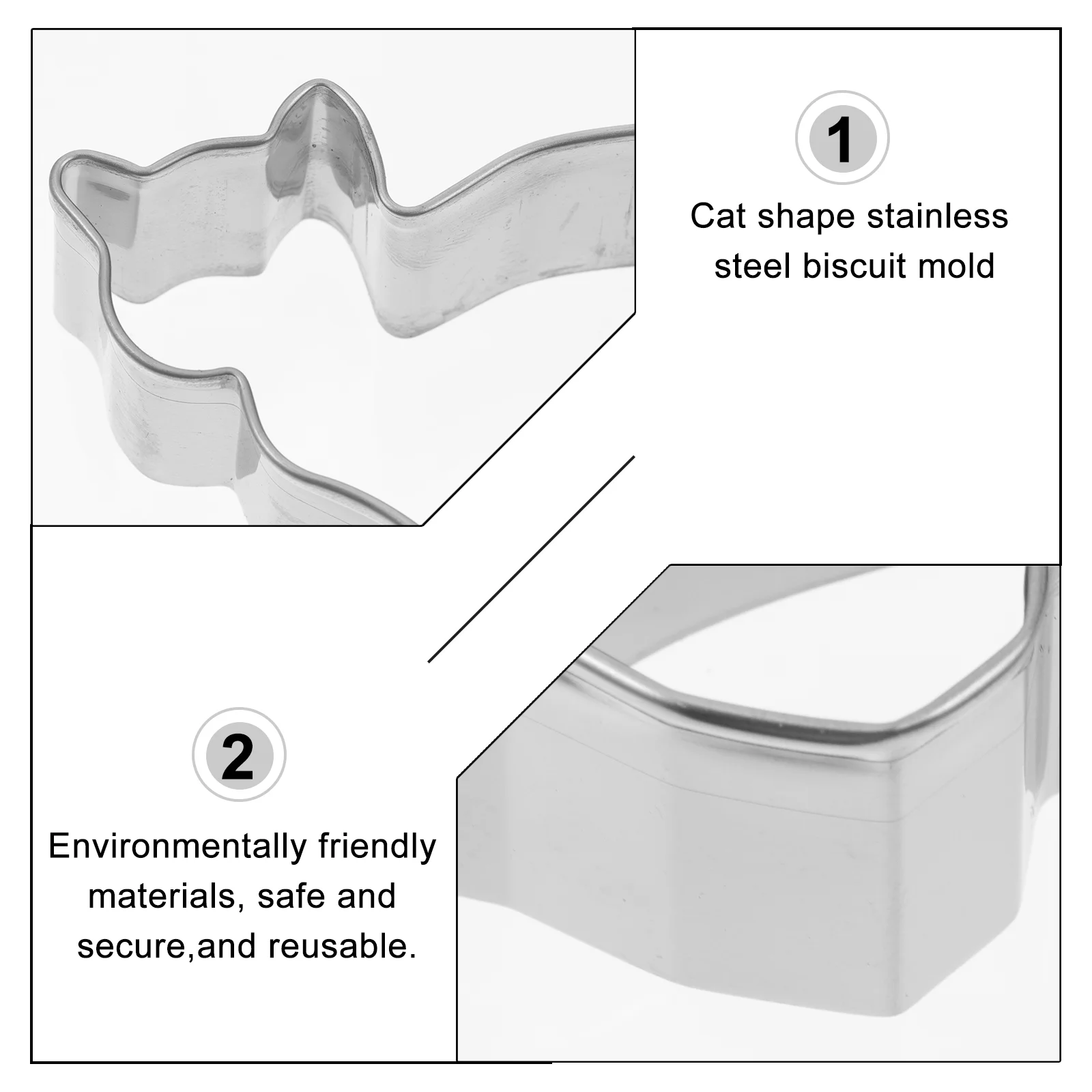 1

Cat shape stainless steel biscuit mold

2

Environmentally friendly materials, safe and secure,and reusable.