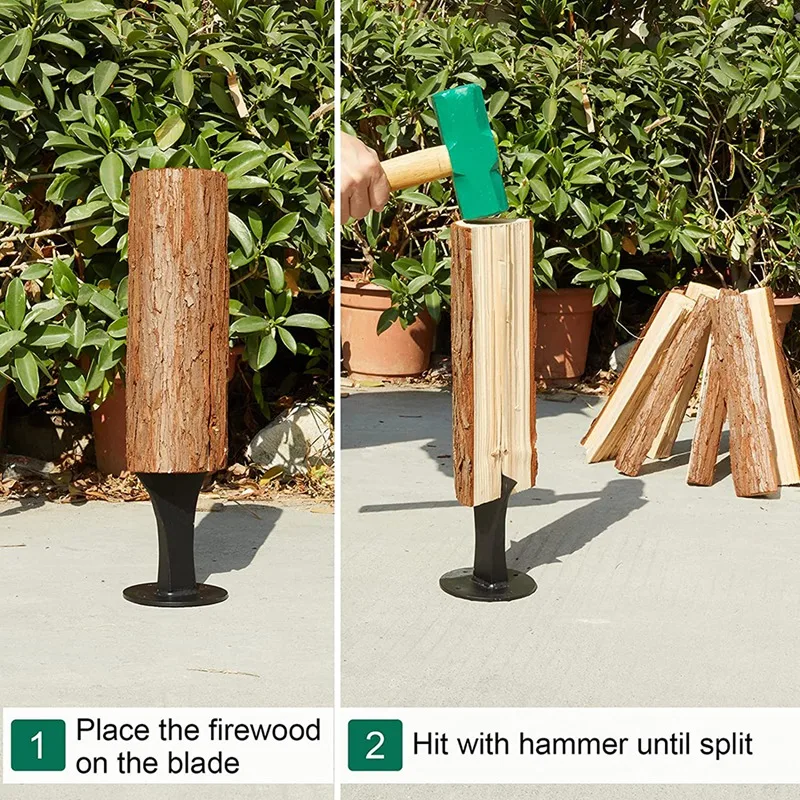 1 Place the firewood on the blade

2 Hit with hammer until split