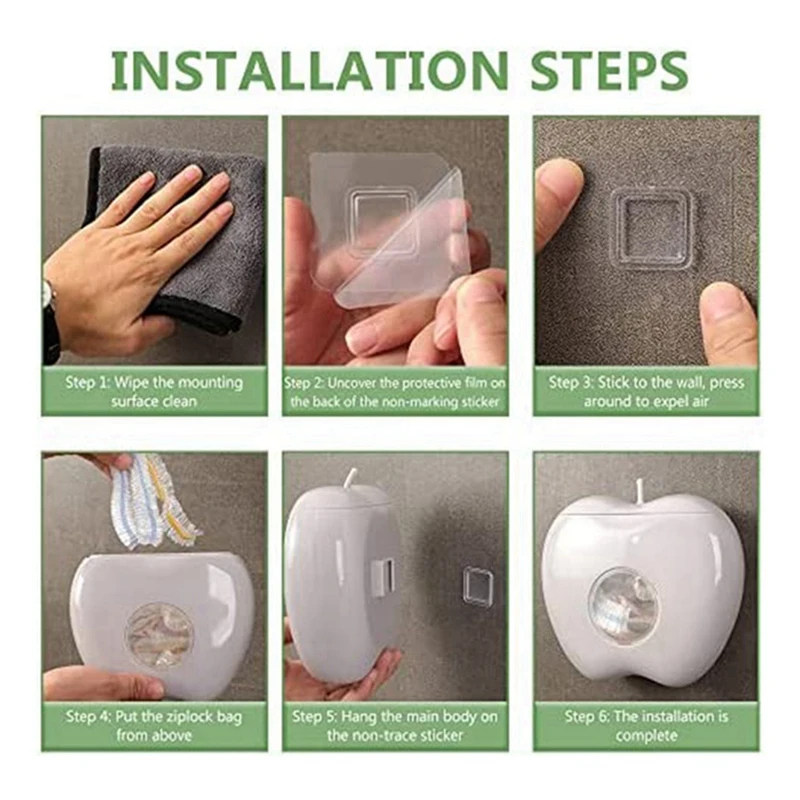 INSTALLATION STEPS

Step 1: Wipe the mounting surface clean

Step 2: Uncover the protective film on the back of the non-marking sticker

Step 3: Stick to the wall, press around to expel air

Step 4: Put the ziplock bag from above

Step 5: Hang the main body on the non-trace sticker

Step 6: The installation is complete