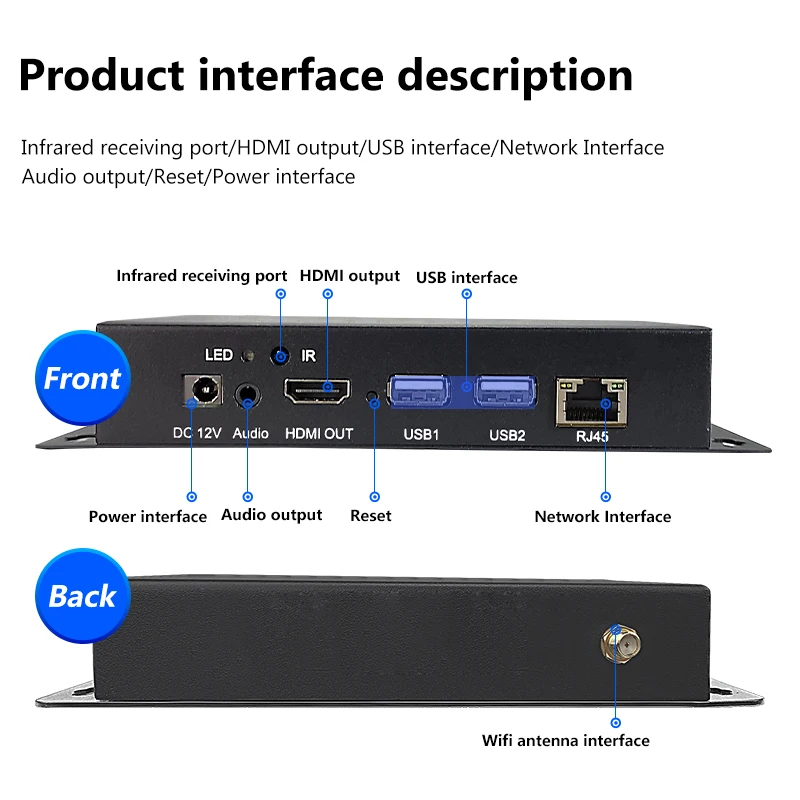 Product interface description

Infrared receiving port/HDMI output/USB interface/Network Interface
Audio output/Reset/Power interface

Infrared receiving port
HDMI output
USB interface

Front

LED
IR
DC 12V
Audio
HDMI OUT
USB1
USB2
RJ45

Power interface
Audio output
Reset
Network Interface

Back

Wifi antenna interface