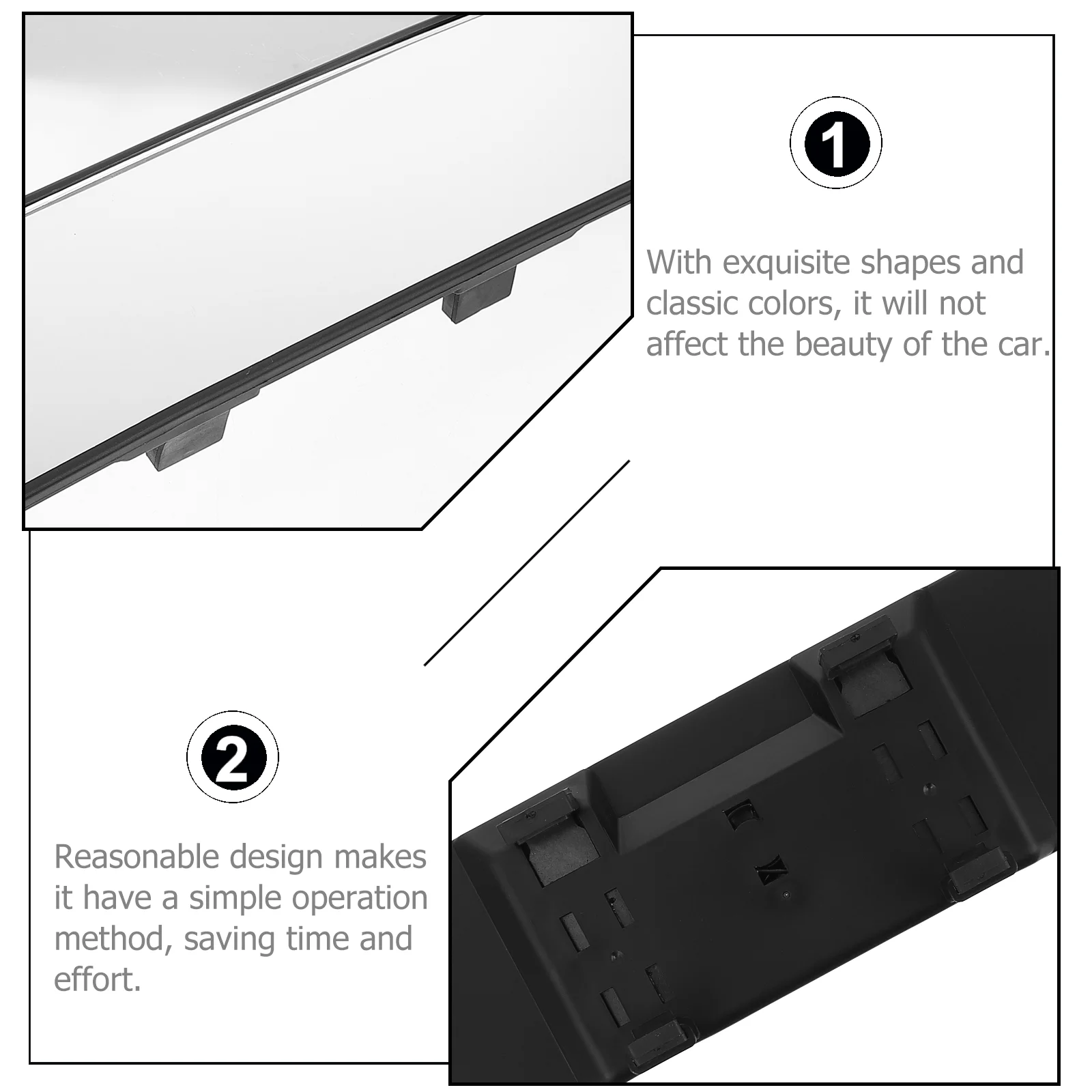 1

With exquisite shapes and classic colors, it will not affect the beauty of the car.

2

Reasonable design makes it have a simple operation method, saving time and effort.