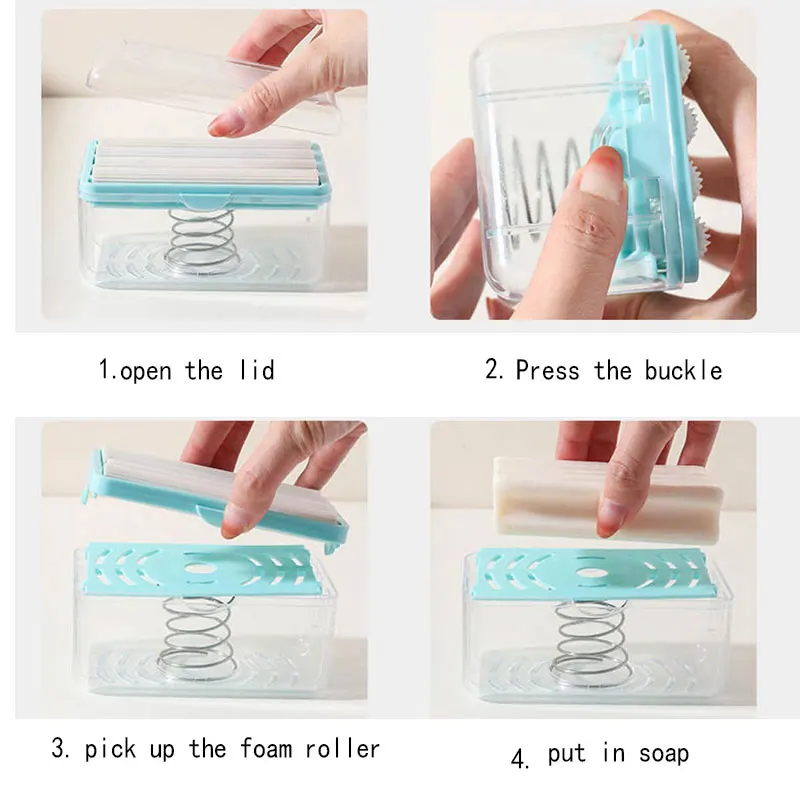 1.open the lid

2. Press the buckle

3. pick up the foam roller

4. put in soap