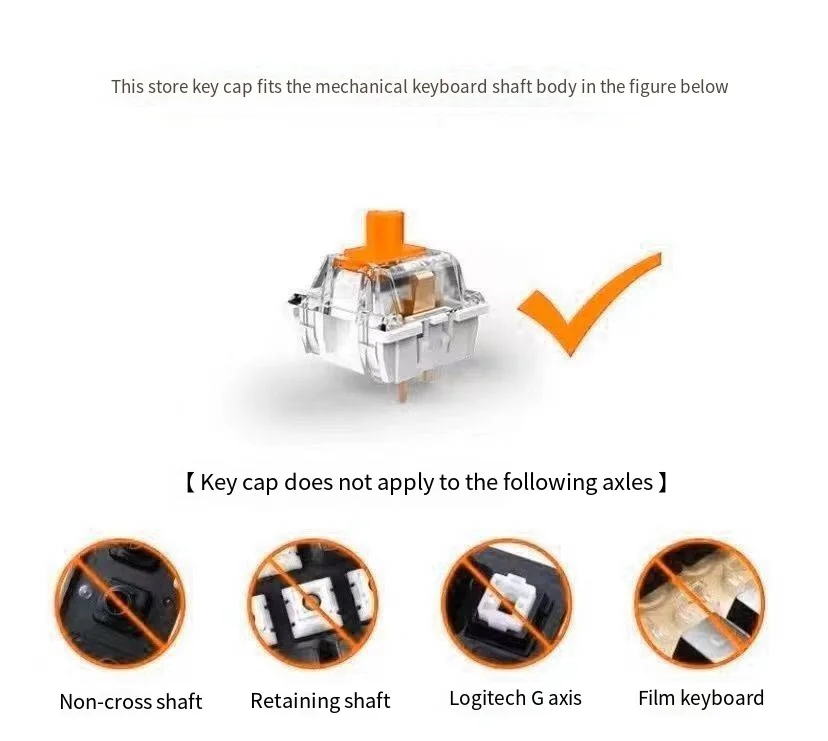 This store key cap fits the mechanical keyboard shaft body in the figure below

【 Key cap does not apply to the following axles 】

Non-cross shaft

Retaining shaft

Logitech G axis

Film keyboard