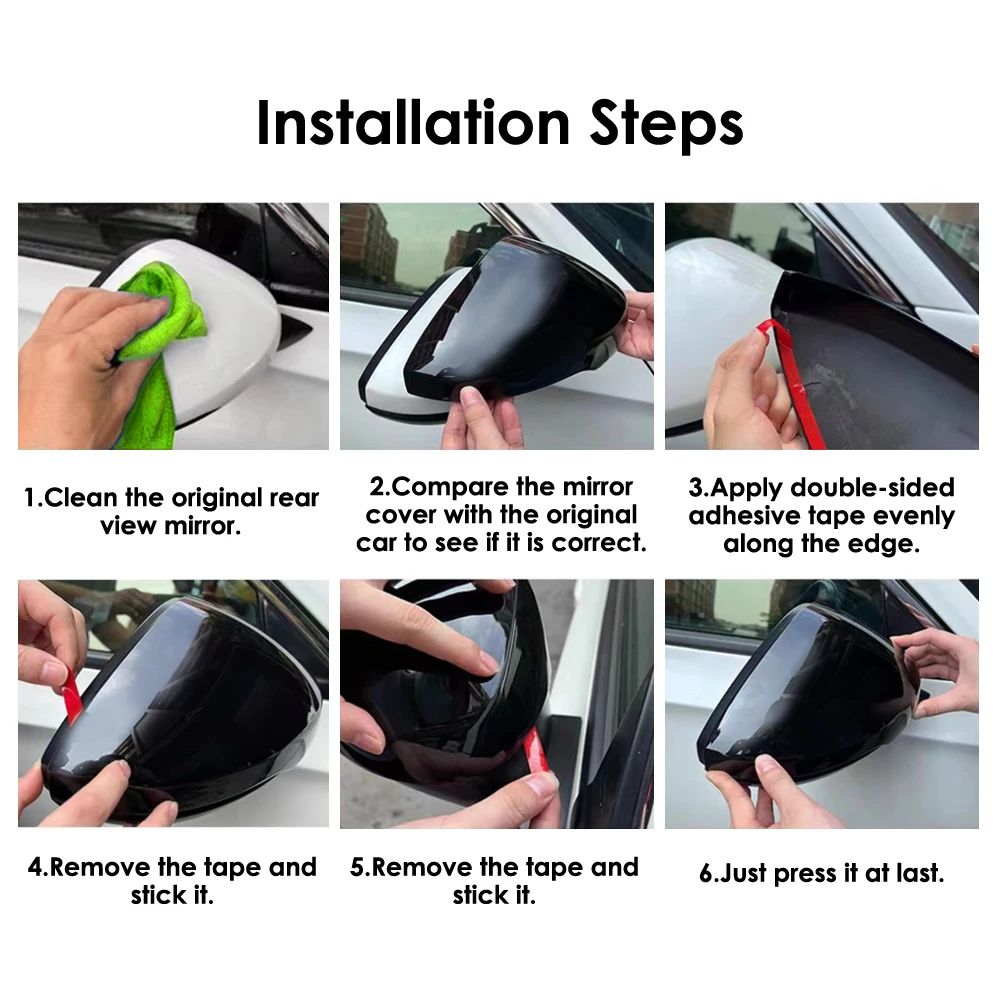 Installation Steps

1.Clean the original rear view mirror.

2.Compare the mirror cover with the original car to see if it is correct.

3.Apply double-sided adhesive tape evenly along the edge.

4.Remove the tape and stick it.

5.Remove the tape and stick it.

6.Just press it at last.