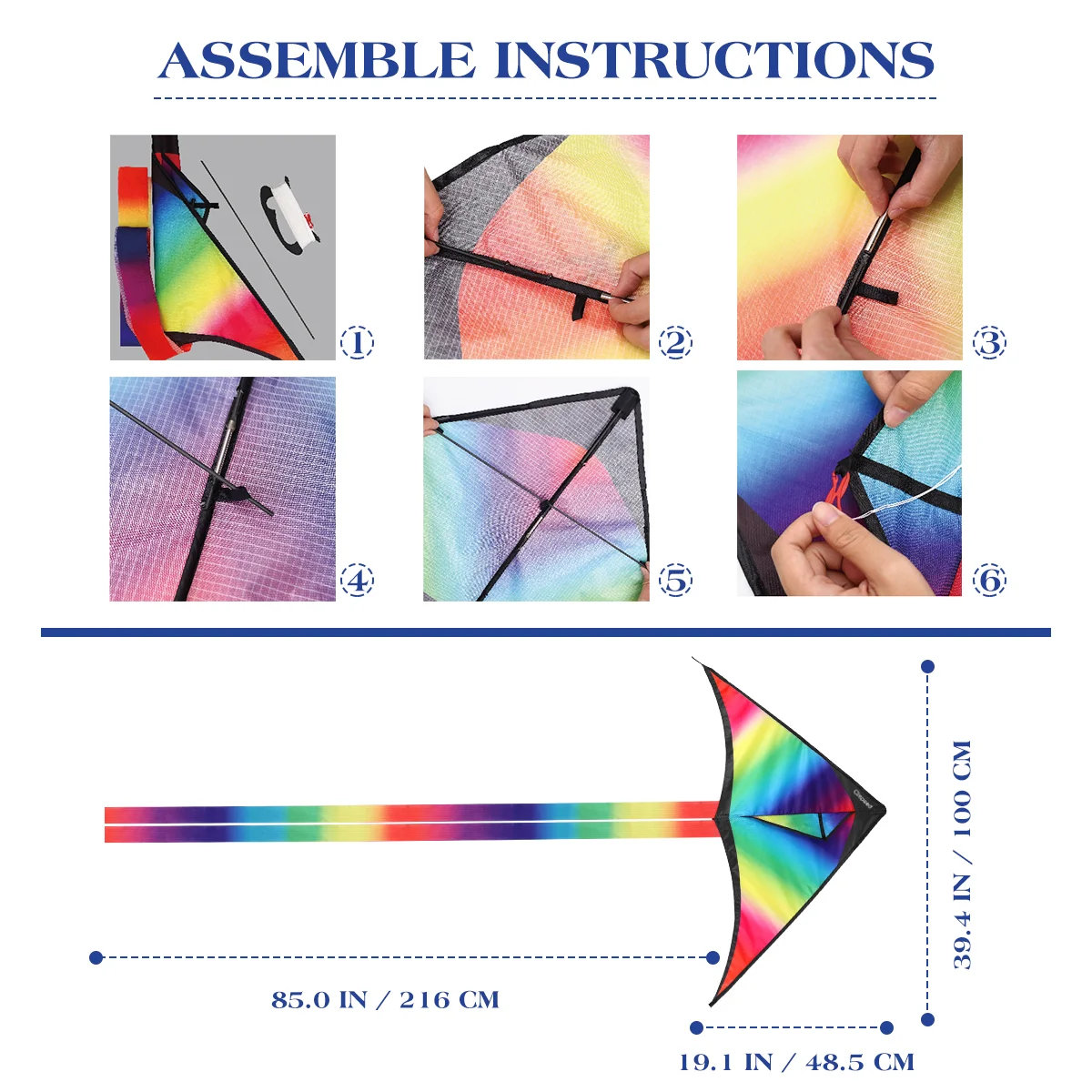 ASSEMBLE INSTRUCTIONS

1

2

3

4

5

6

39.4 IN / 100 CM

85.0 IN / 216 CM

19.1 IN / 48.5 CM