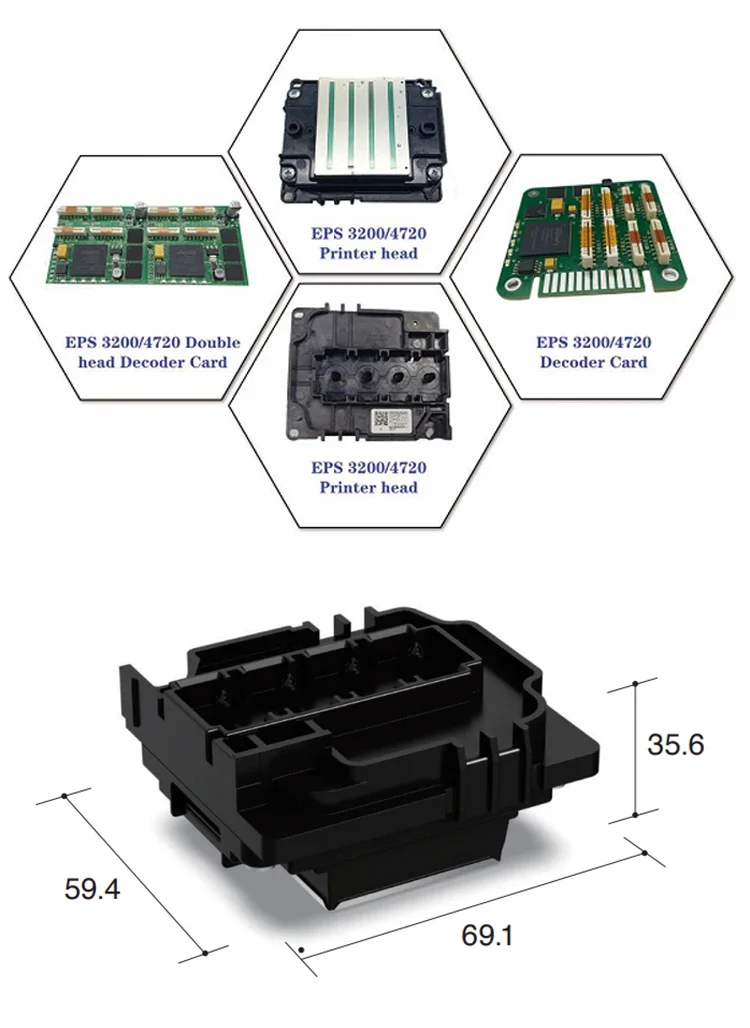 EPS 3200/4720 Printer head

EPS 3200/4720 Double head Decoder Card

EPS 3200/4720 Decoder Card

EPS 3200/4720 Printer head

35.6

59.4

69.1