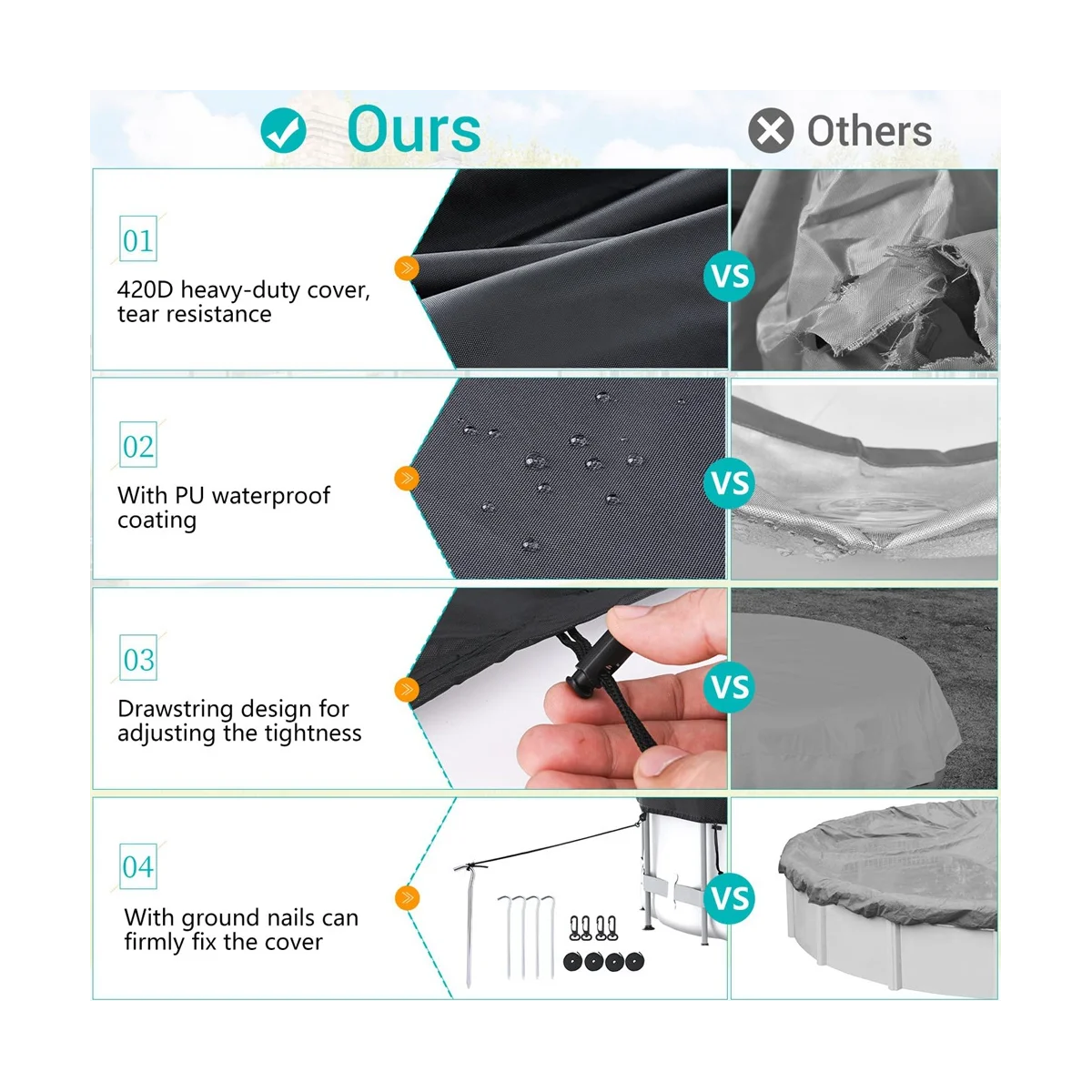 Ours

Others

01

420D heavy-duty cover, tear resistance

VS

02

With PU waterproof coating

VS

03

Drawstring design for adjusting the tightness

VS

04

With ground nails can firmly fix the cover

VS