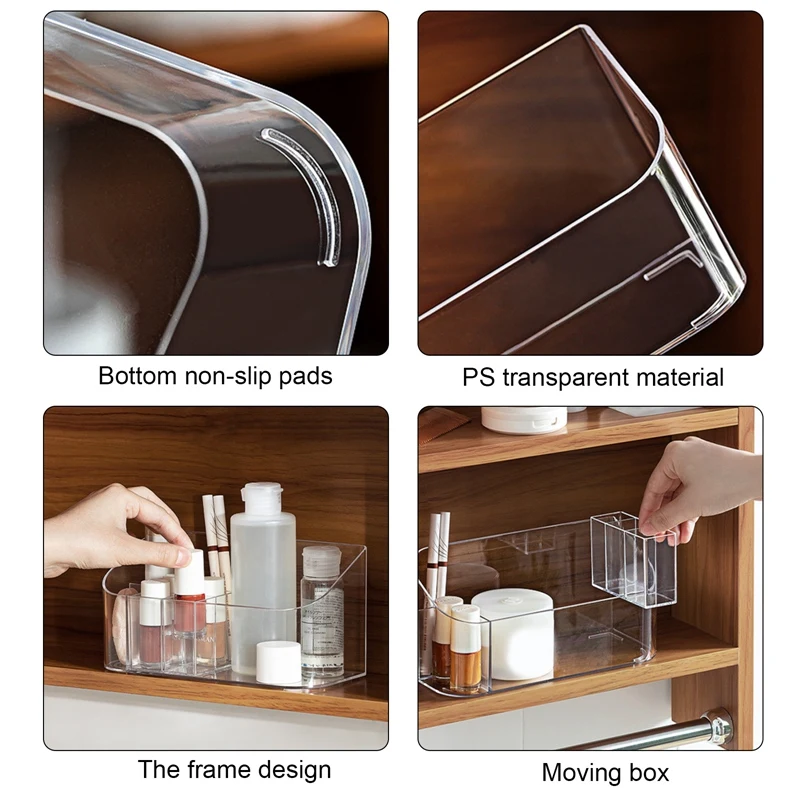 Bottom non-slip pads

PS transparent material

The frame design

Moving box