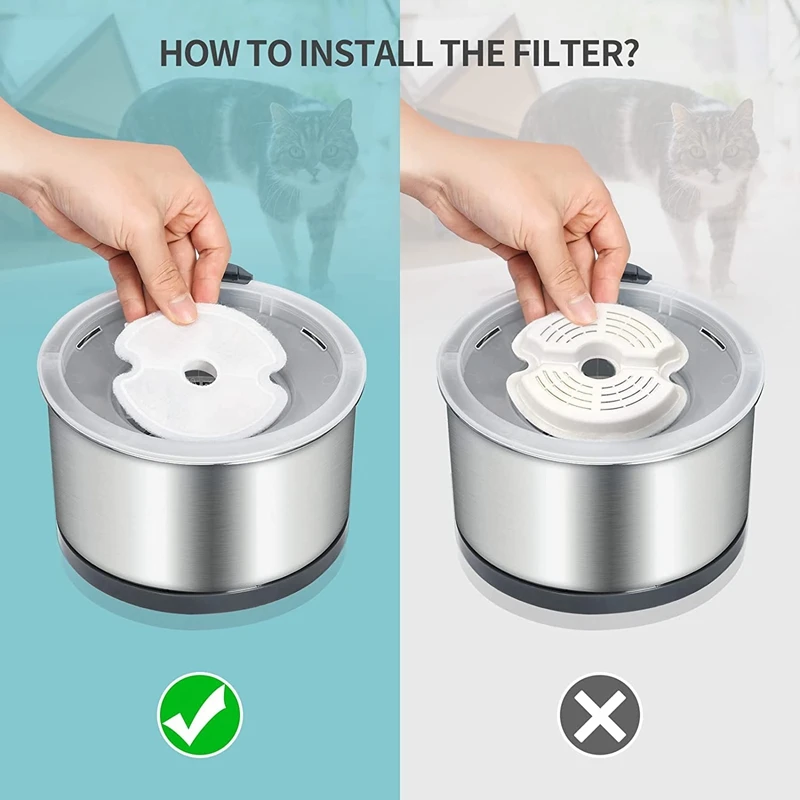 HOW TO INSTALL THE FILTER?