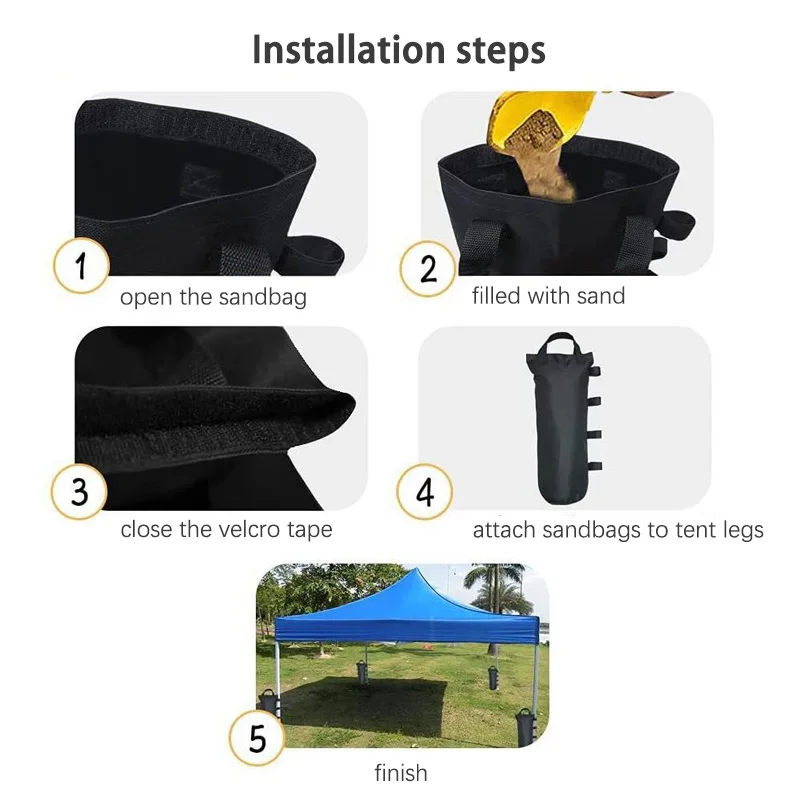 Installation steps

1
open the sandbag

2
filled with sand

3
close the velcro tape

4
attach sandbags to tent legs

5
finish