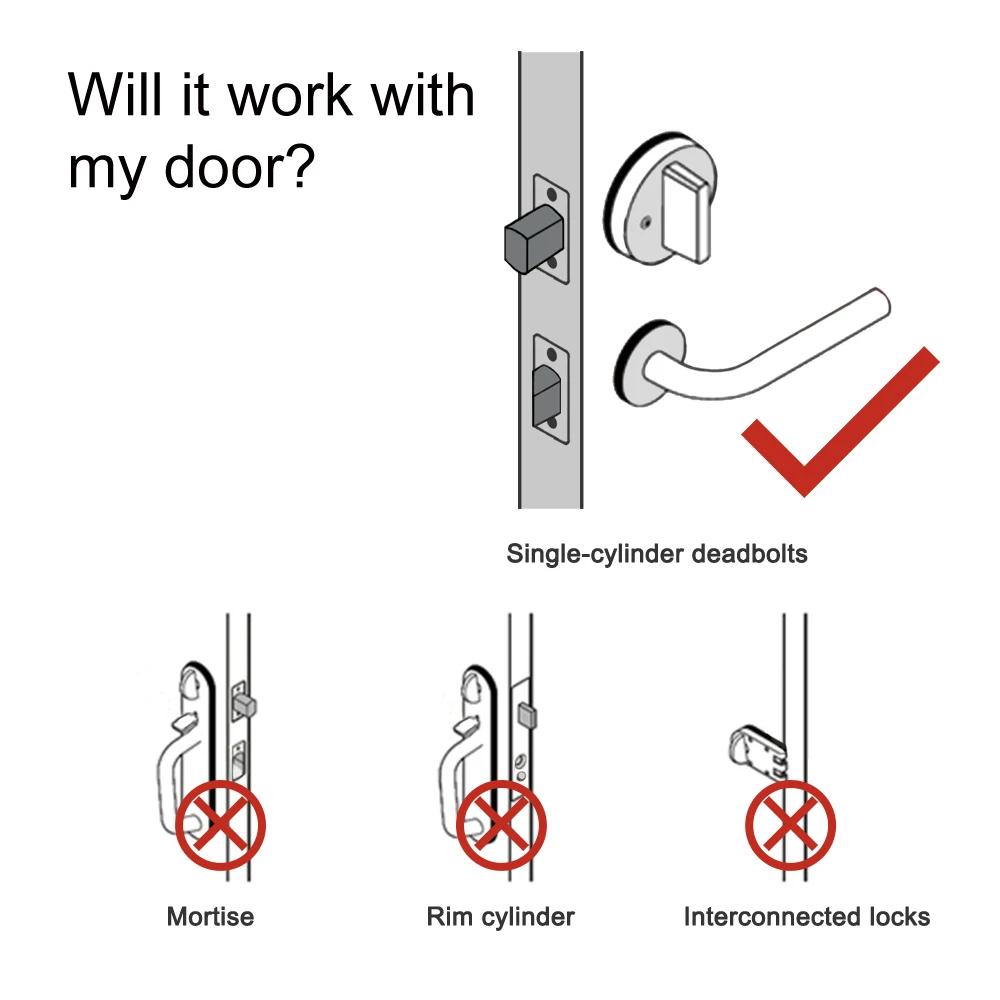 Will it work with my door?

Single-cylinder deadbolts

Mortise

Rim cylinder

Interconnected locks